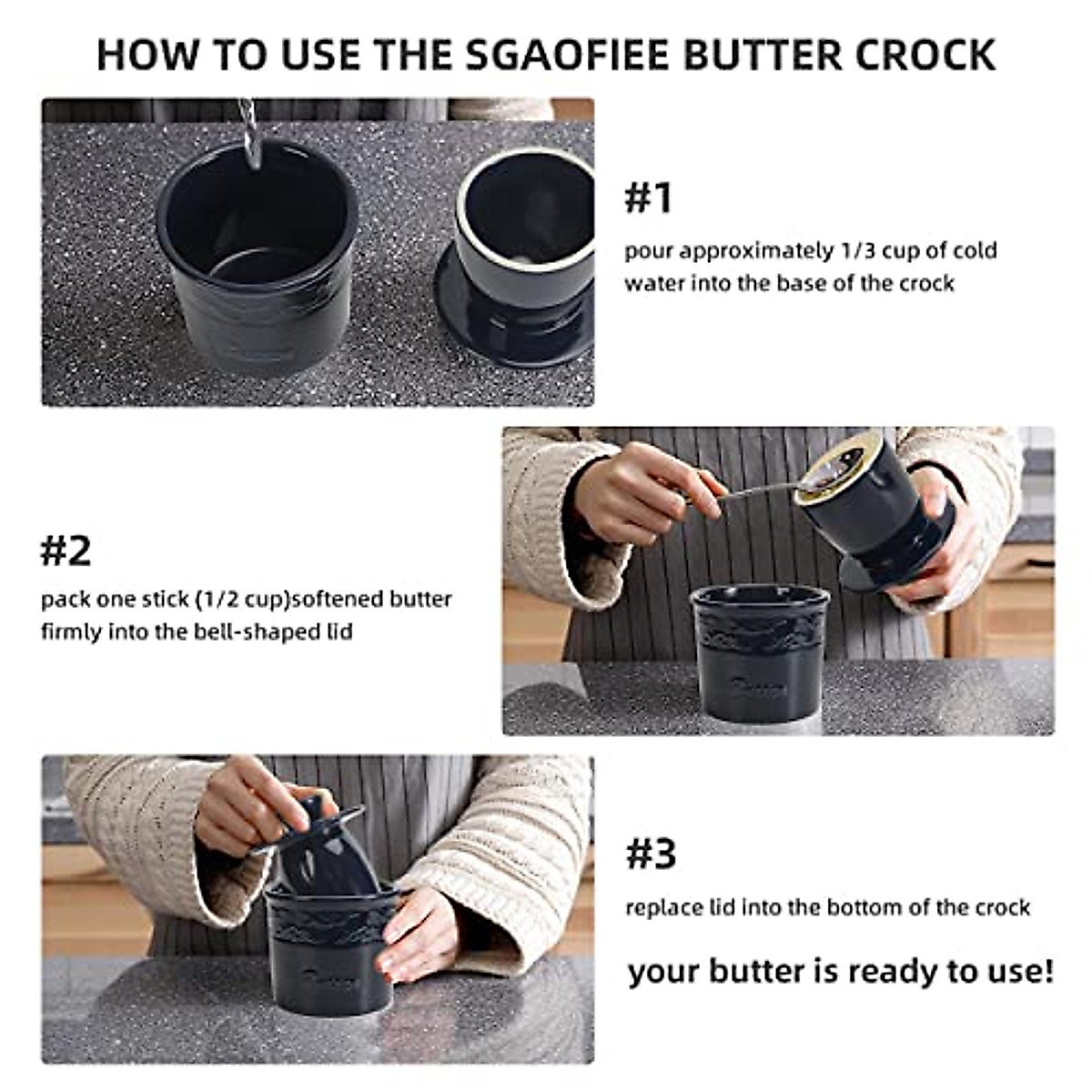 HOW TO USE THE SGAOFIEE BUTTER CROCK

#1

pour approximately 1/3 cup of cold water into the base of the crock

#2

pack one stick (1/2 cup)softened butter firmly into the bell-shaped lid

#3

replace lid into the bottom of the crock

your butter is ready to use!