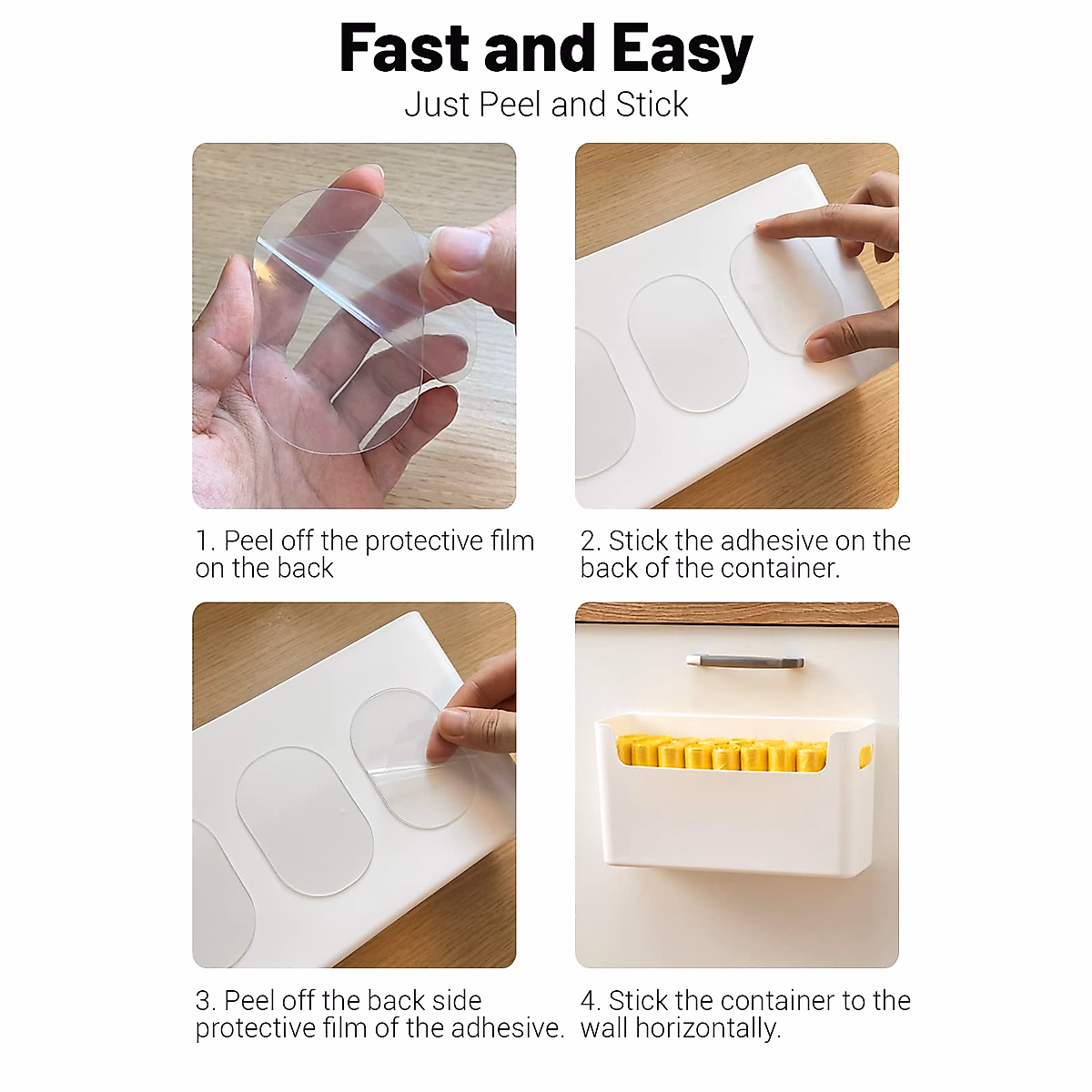 Fast and Easy
Just Peel and Stick

1. Peel off the protective film on the back

2. Stick the adhesive on the back of the container.

3. Peel off the back side protective film of the adhesive.

4. Stick the container to the wall horizontally.