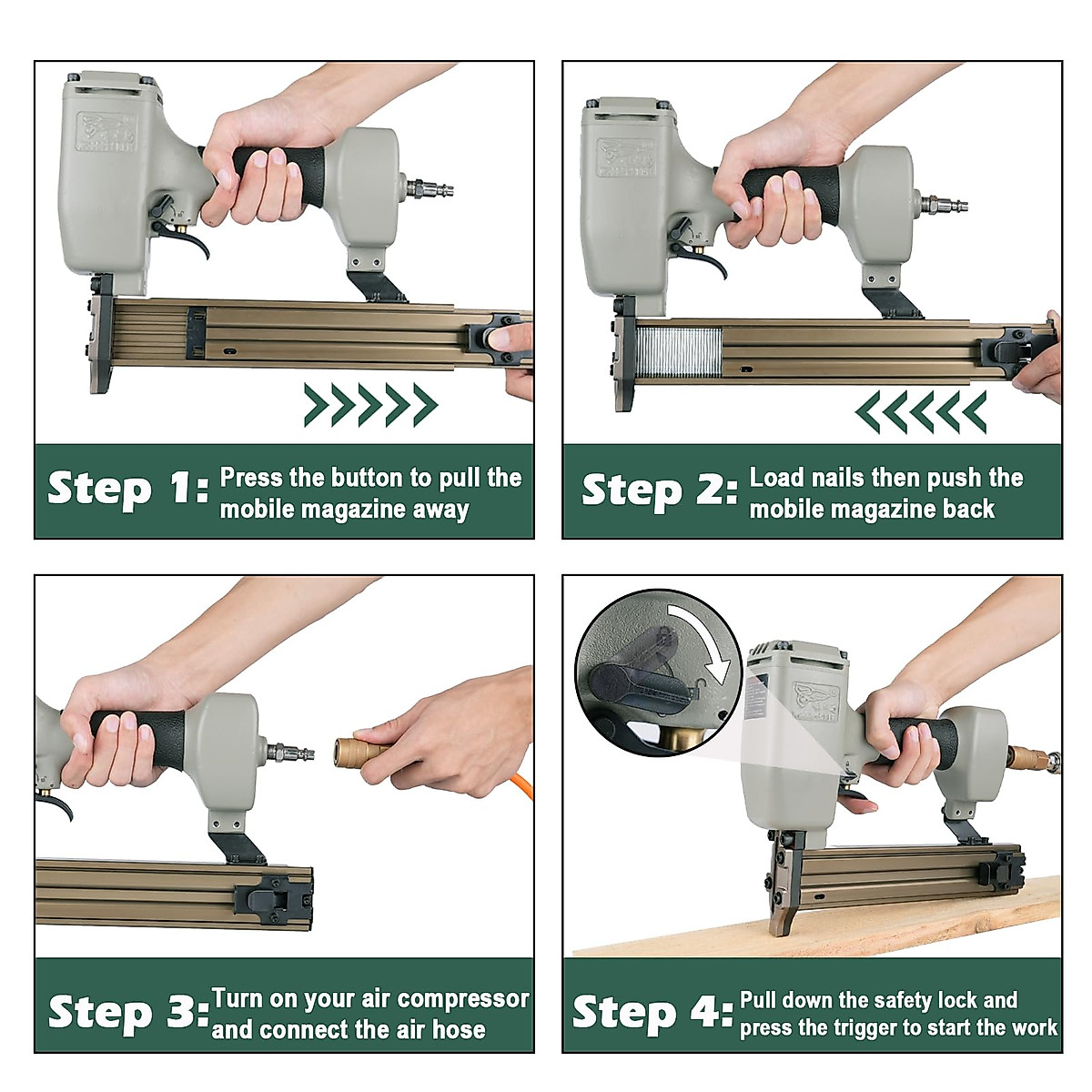 Step 1: Press the button to pull the mobile magazine away

Step 2: Load nails then push the mobile magazine back

Step 3: Turn on your air compressor and connect the air hose

Step 4: Pull down the safety lock and press the trigger to start the work