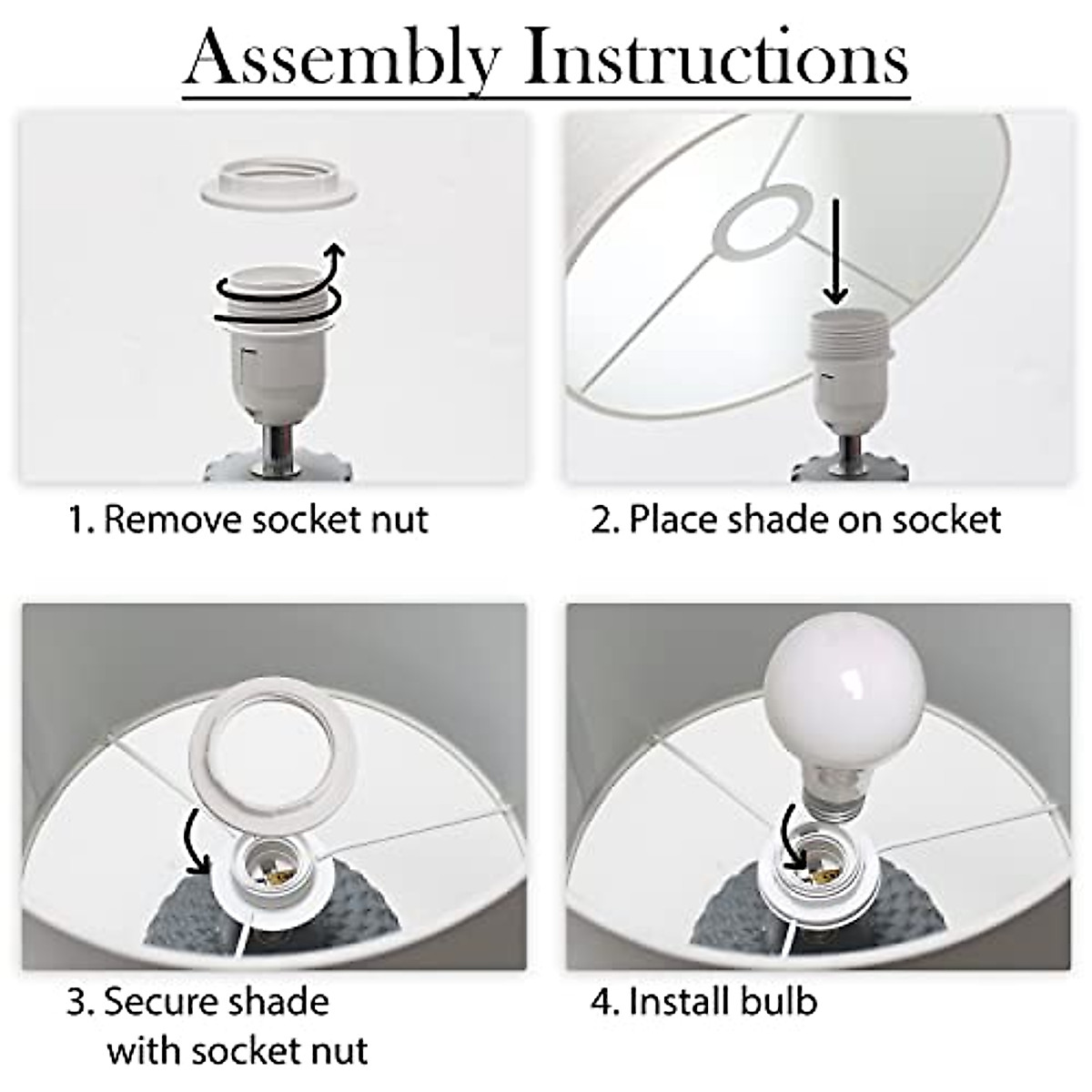 Assembly Instructions

1. Remove socket nut

2. Place shade on socket

3. Secure shade with socket nut

4. Install bulb