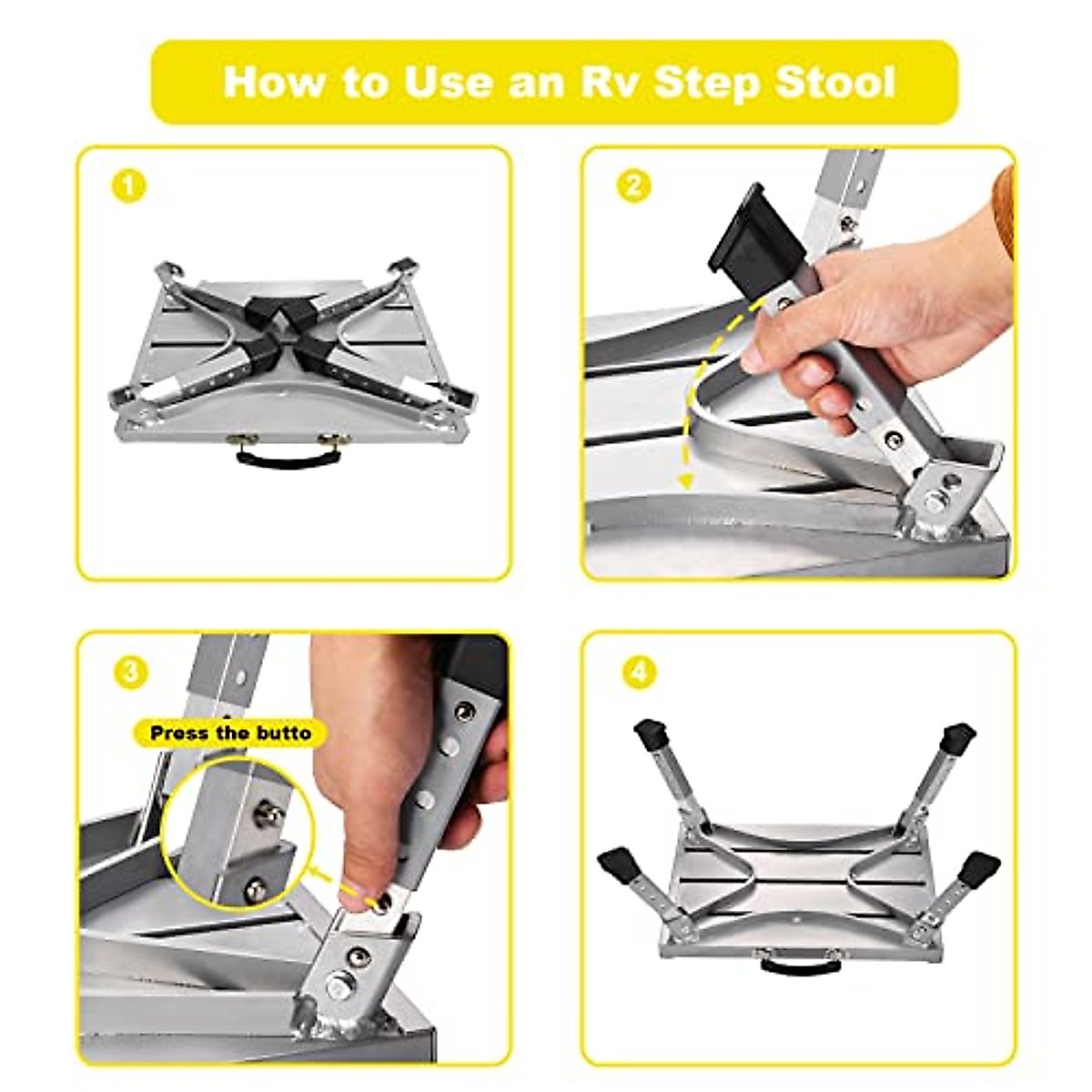 How to Use an Rv Step Stool

1

2

3

Press the butto

4