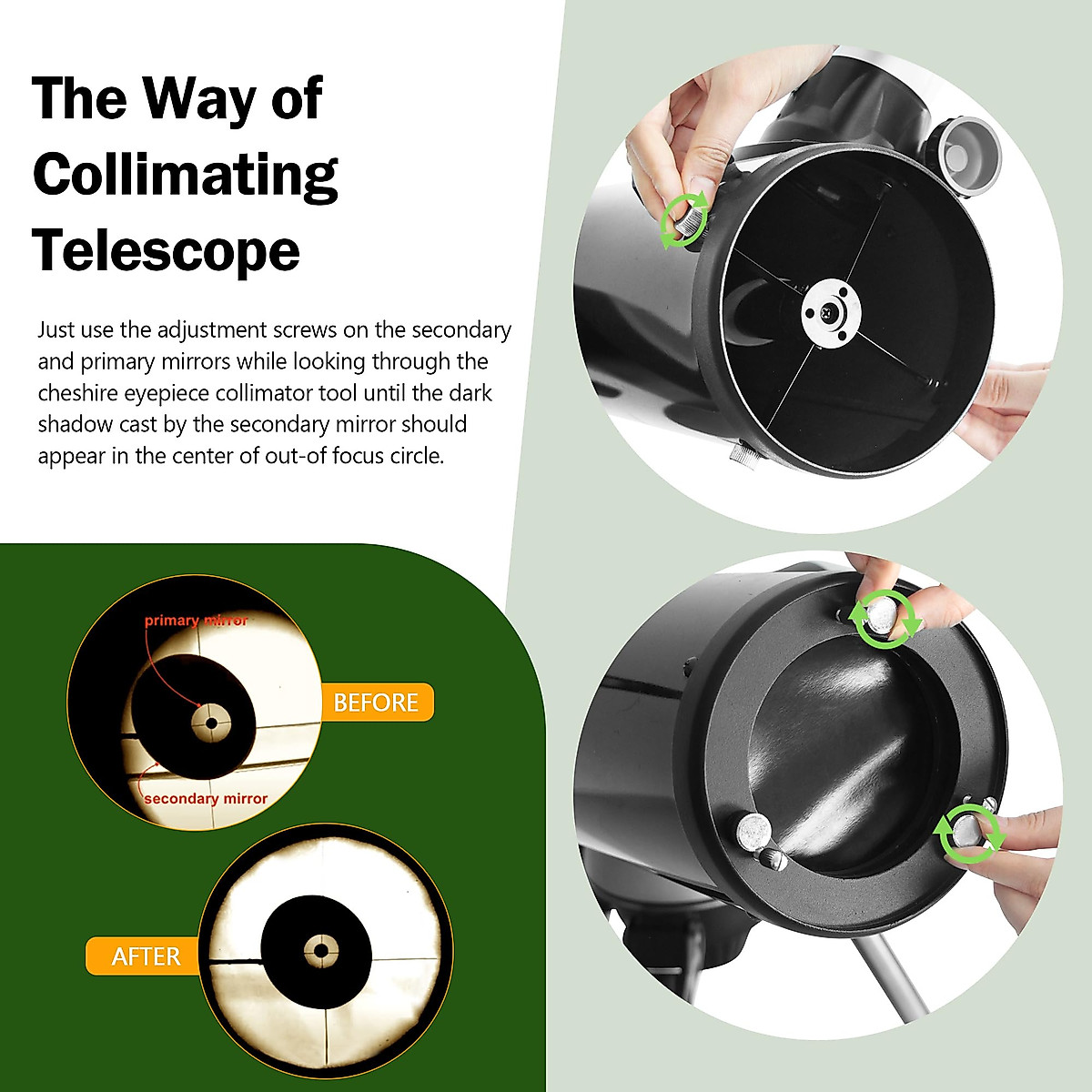 The Way of Collimating Telescope

Just use the adjustment screws on the secondary and primary mirrors while looking through the cheshire eyepiece collimator tool until the dark shadow cast by the secondary mirror should appear in the center of out-of focus circle.

primary mirror

BEFORE

secondary mirror

AFTER