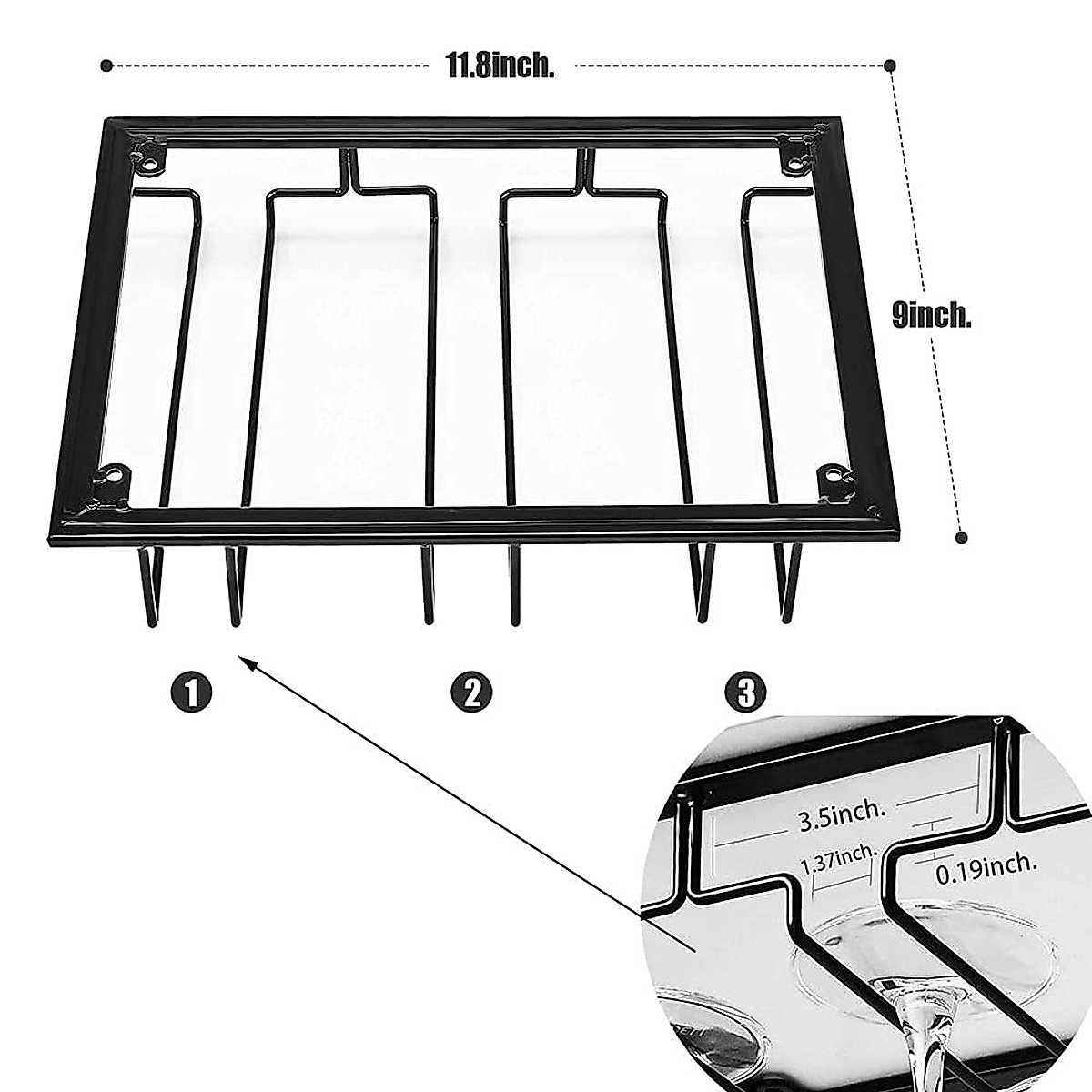 11.8inch.

9inch.

1

2

3

3.5inch.

1.37inch.

0.19inch.