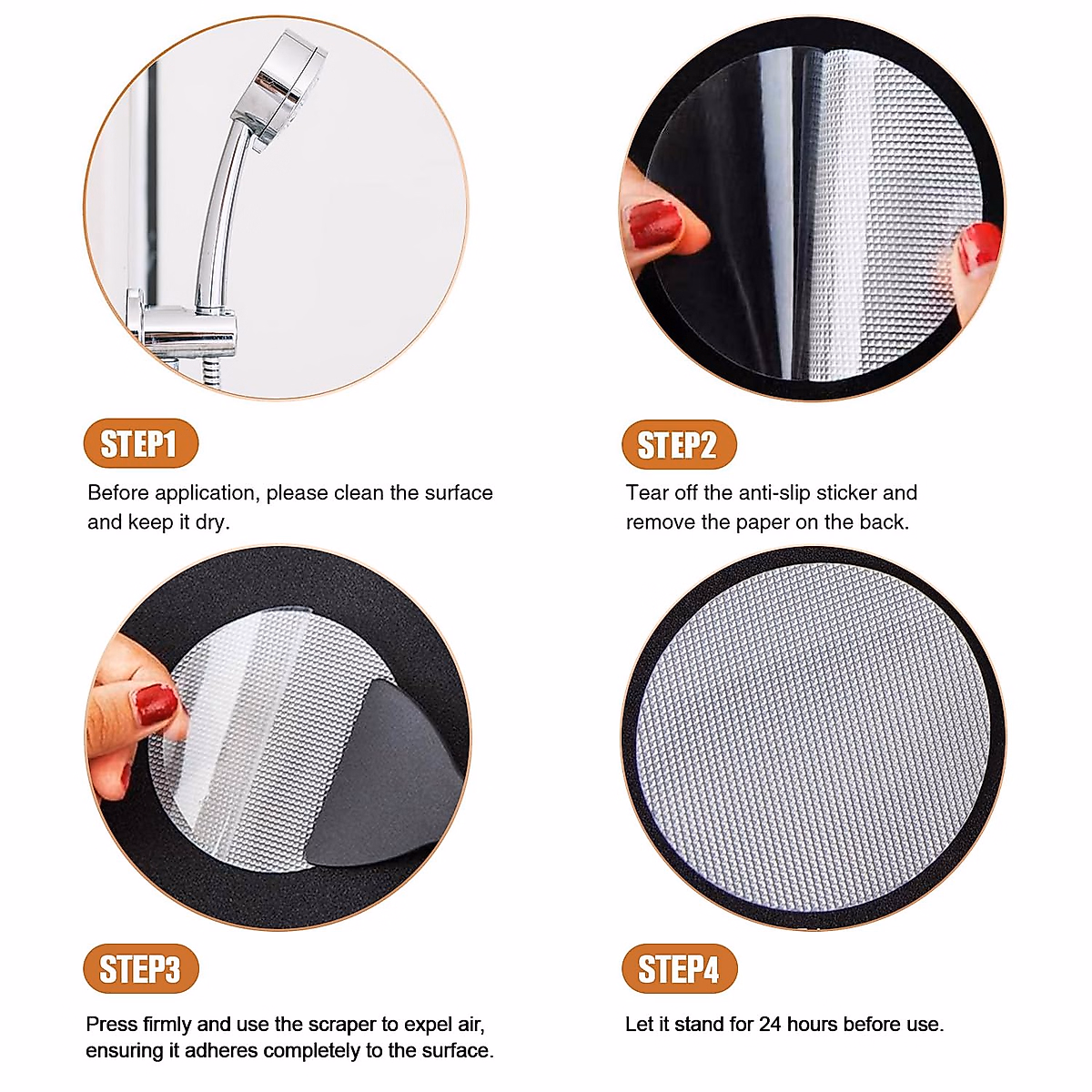 STEP1

Before application, please clean the surface and keep it dry.

STEP2

Tear off the anti-slip sticker and remove the paper on the back.

STEP3

Press firmly and use the scraper to expel air, ensuring it adheres completely to the surface.

STEP4

Let it stand for 24 hours before use.