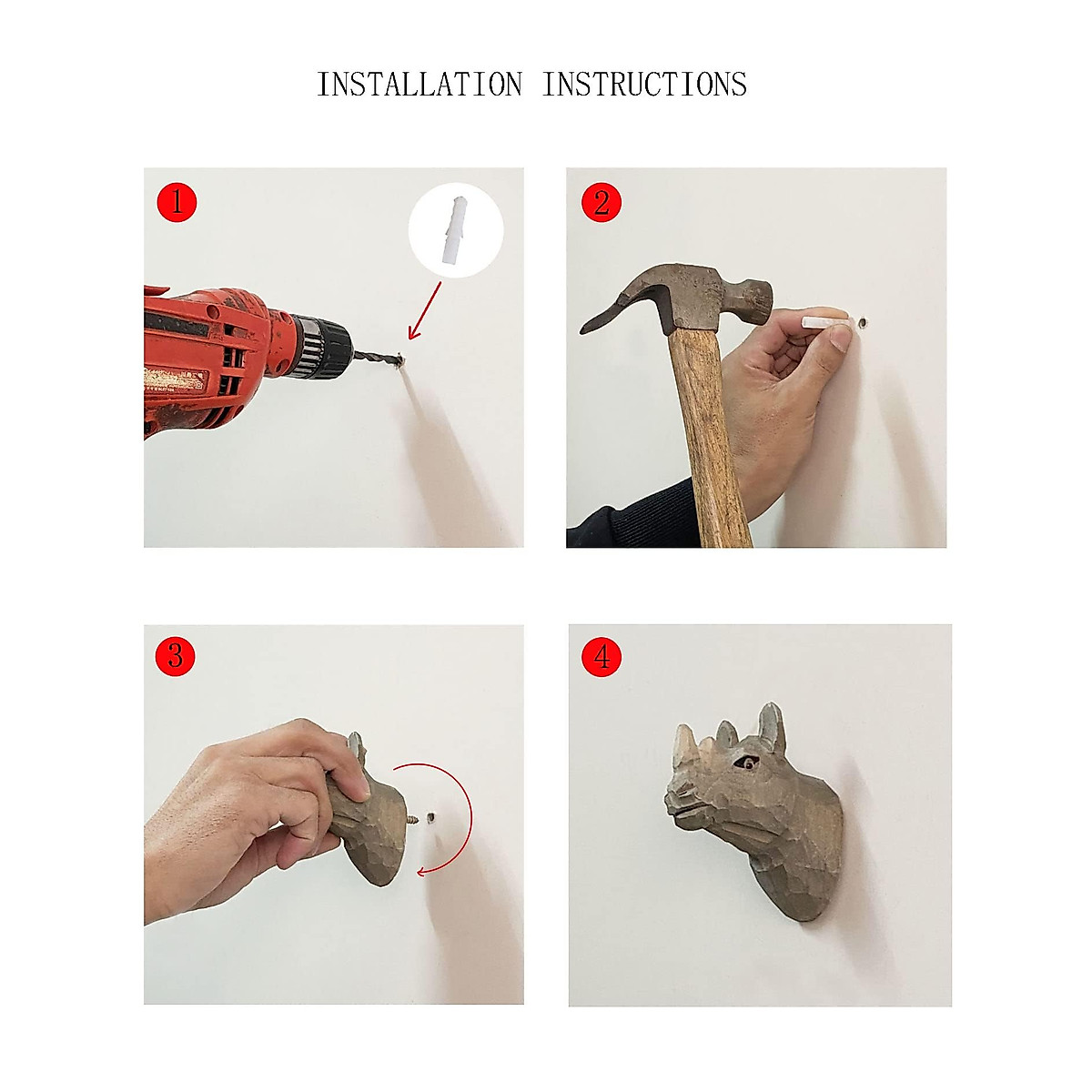 INSTALLATION INSTRUCTIONS

1

2

3

4