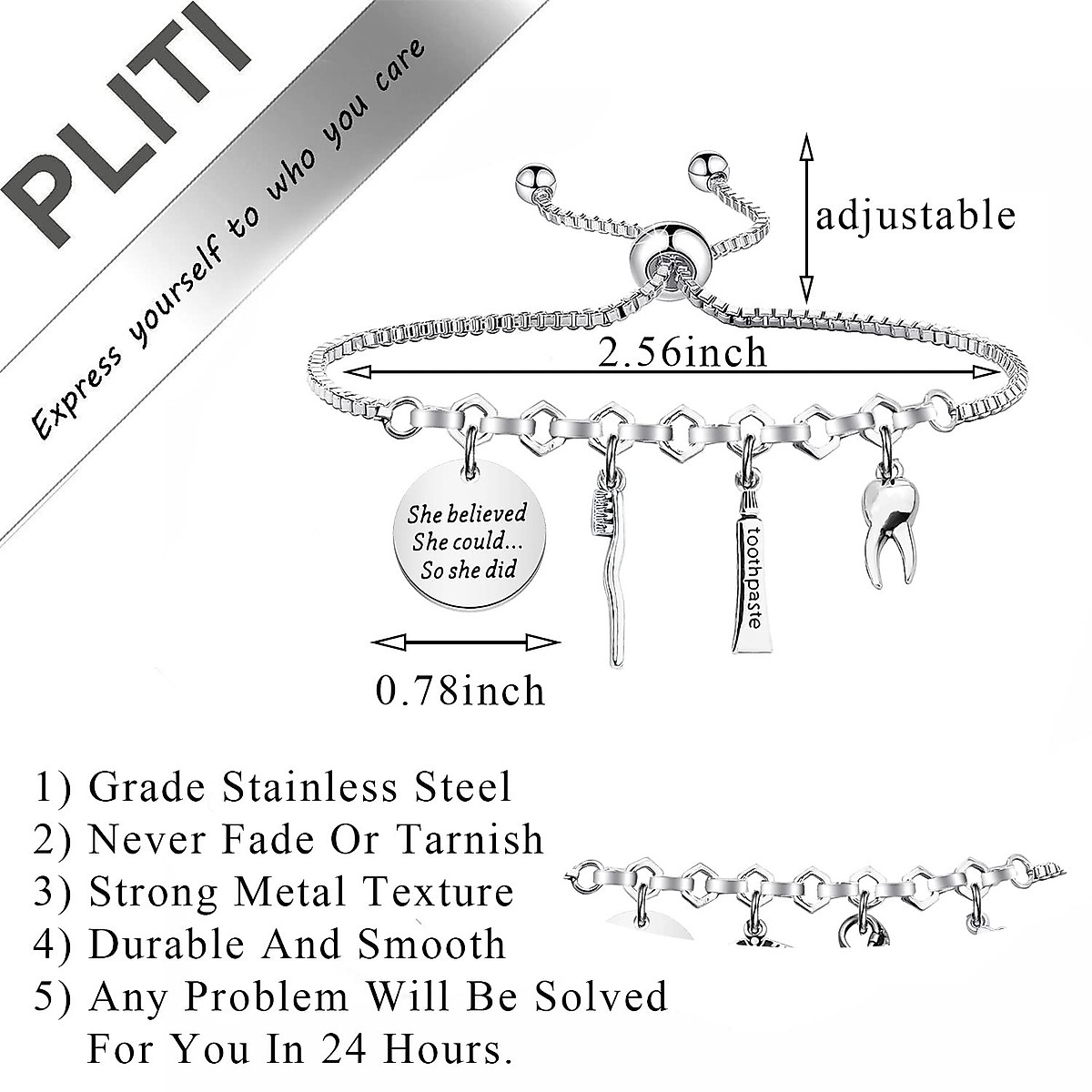 PLITI

Express yourself to who you care

adjustable

2.56inch

She believed
She could...
So she did

toothpaste

0.78inch

1) Grade Stainless Steel
2) Never Fade Or Tarnish
3) Strong Metal Texture
4) Durable And Smooth
5) Any Problem Will Be Solved For You In 24 Hours.