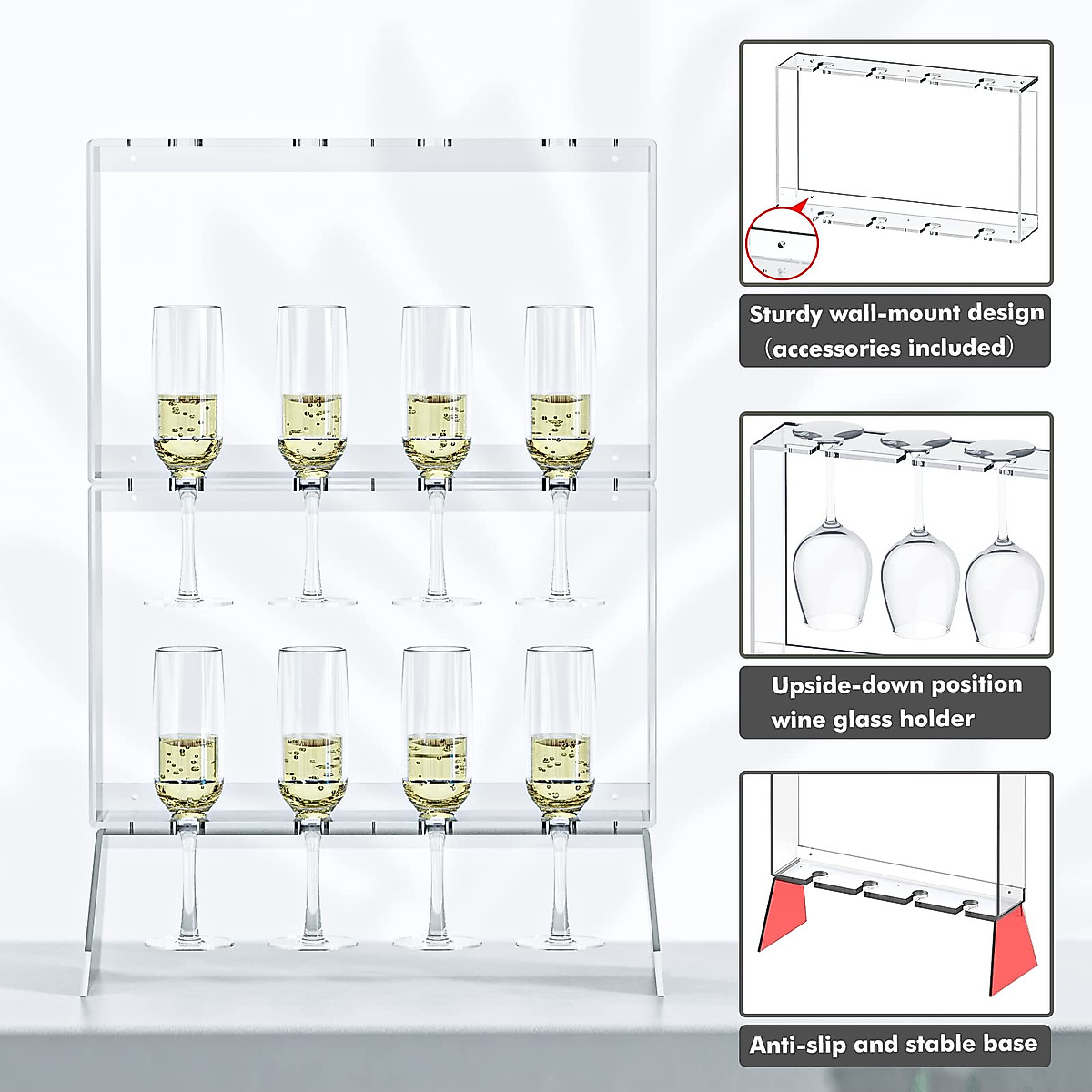 Sturdy wall-mount design
(accessories included)

Upside-down position
wine glass holder

Anti-slip and stable base