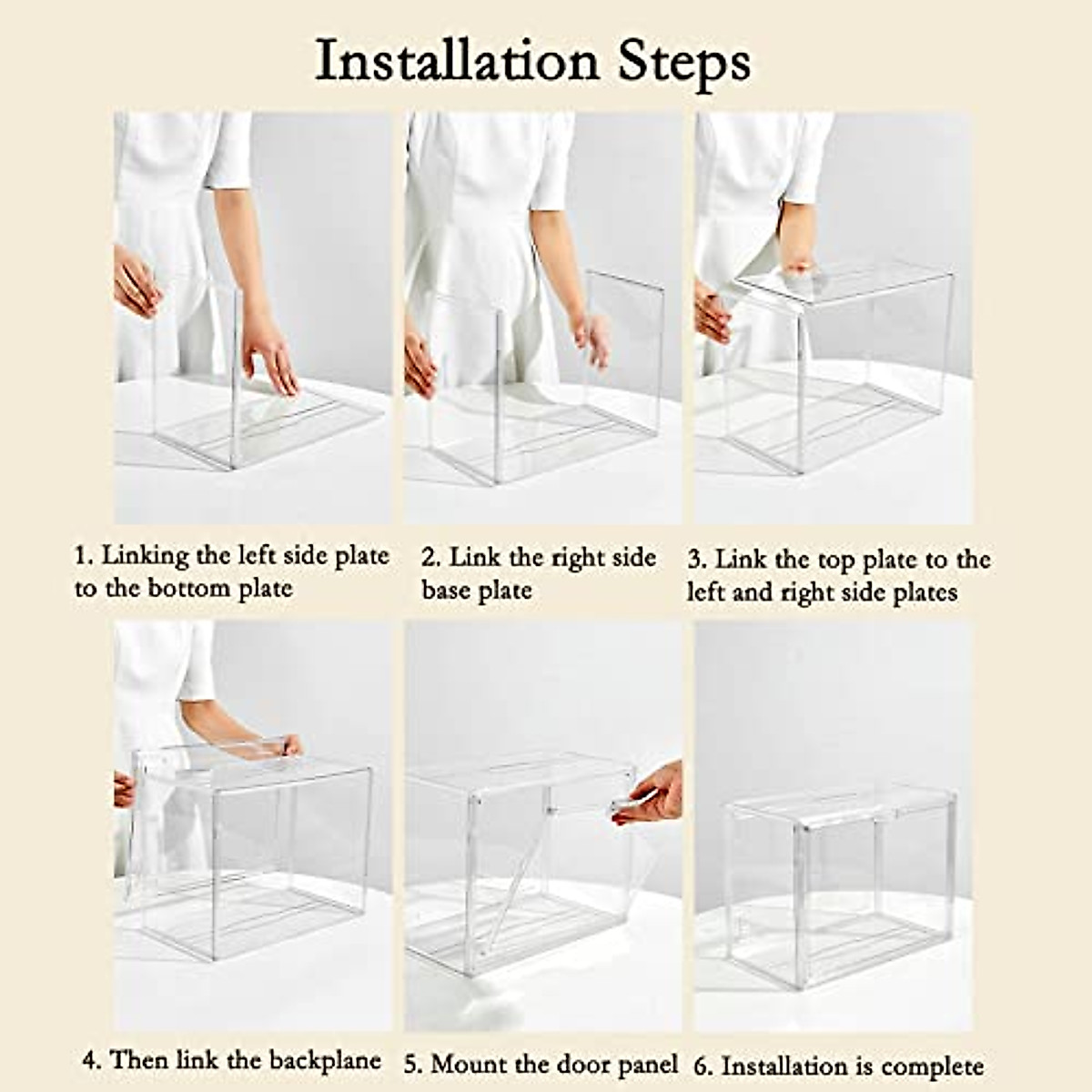 Installation Steps

1. Linking the left side plate to the bottom plate

2. Link the right side base plate

3. Link the top plate to the left and right side plates

4. Then link the backplane

5. Mount the door panel

6. Installation is complete