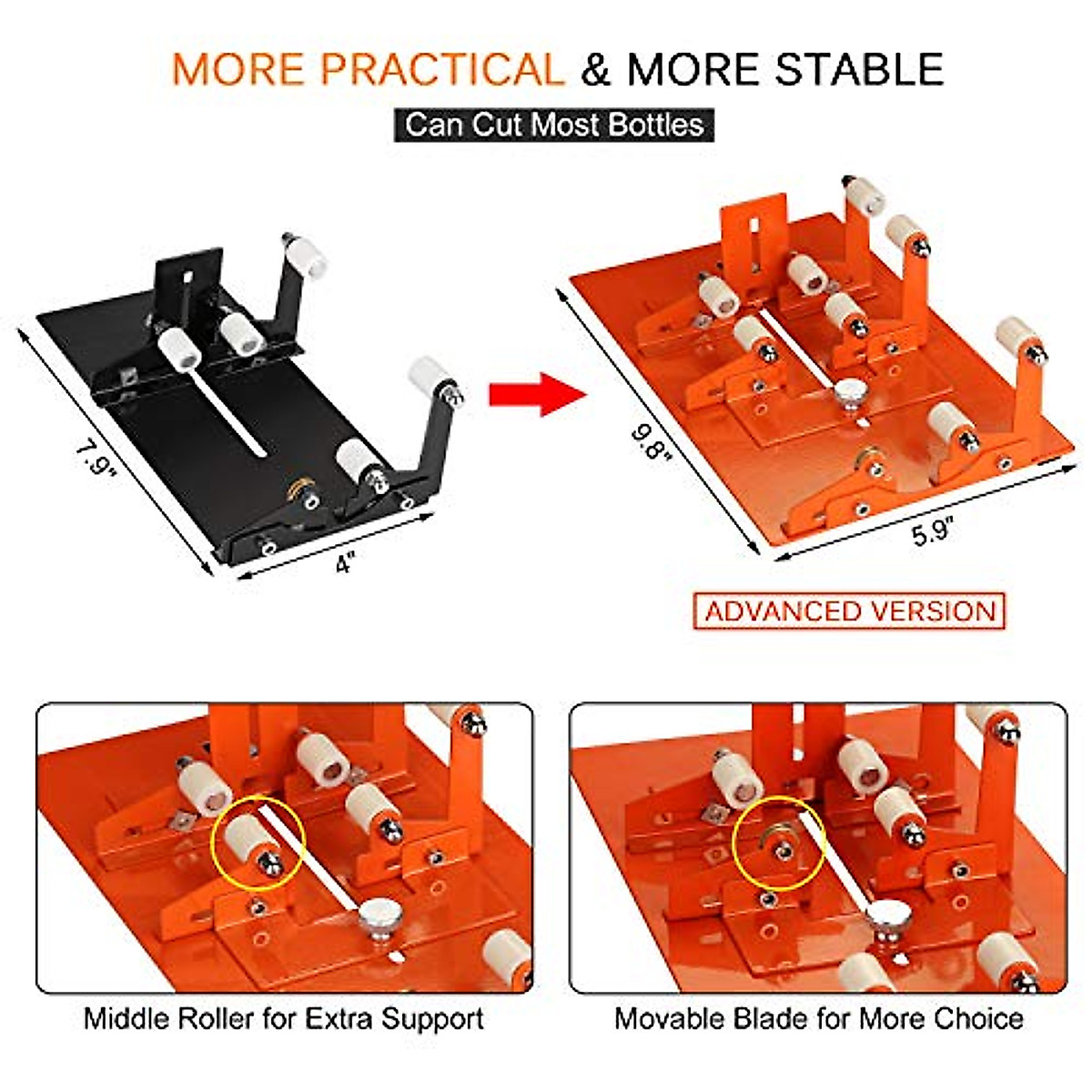 MORE PRACTICAL & MORE STABLE

Can Cut Most Bottles

7.9"

4"

9.8"

5.9"

ADVANCED VERSION

Middle Roller for Extra Support

Movable Blade for More Choice