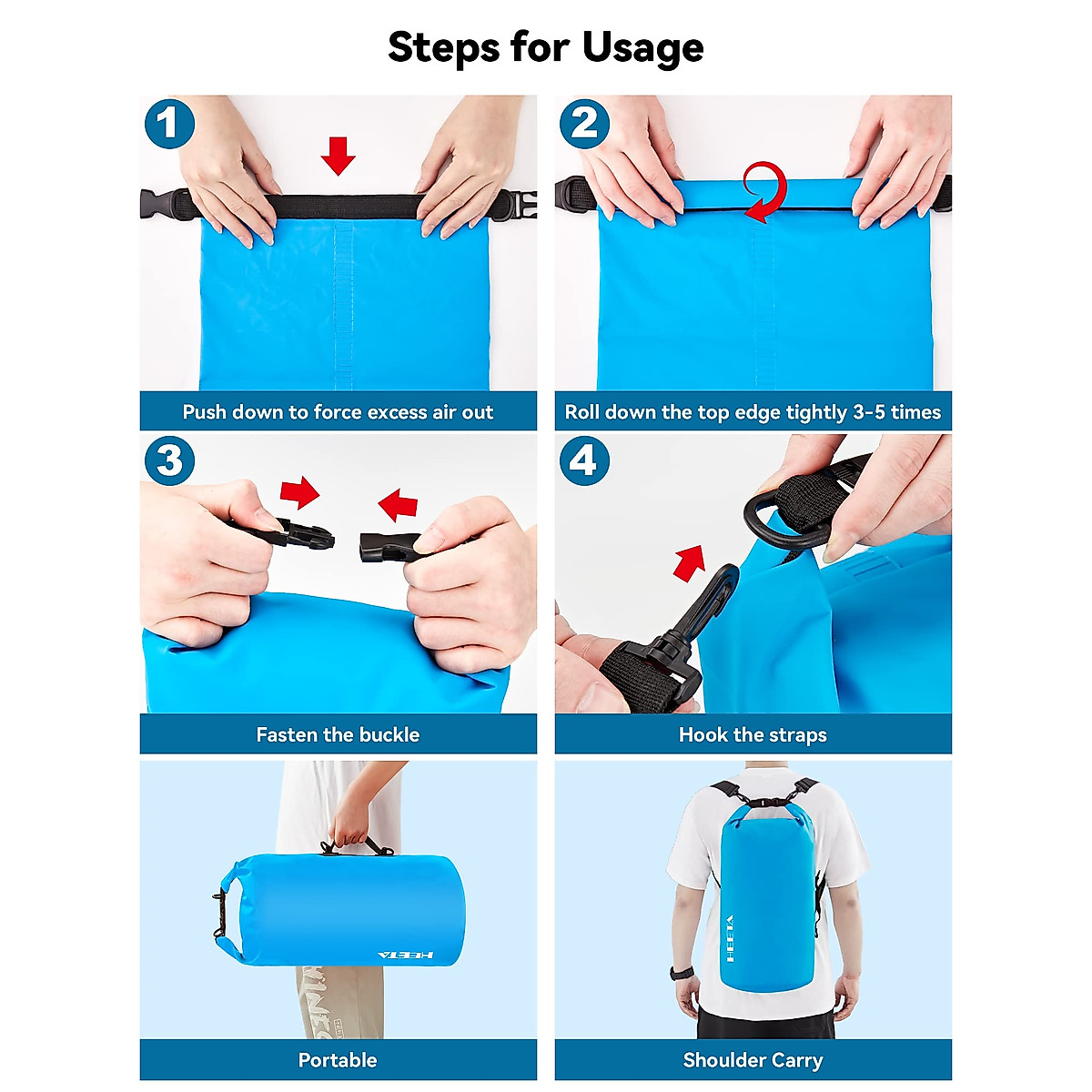 Steps for Usage

1

Push down to force excess air out

2

Roll down the top edge tightly 3-5 times

3

Fasten the buckle

4

Hook the straps

HEETA

Portable

HEETA

Shoulder Carry