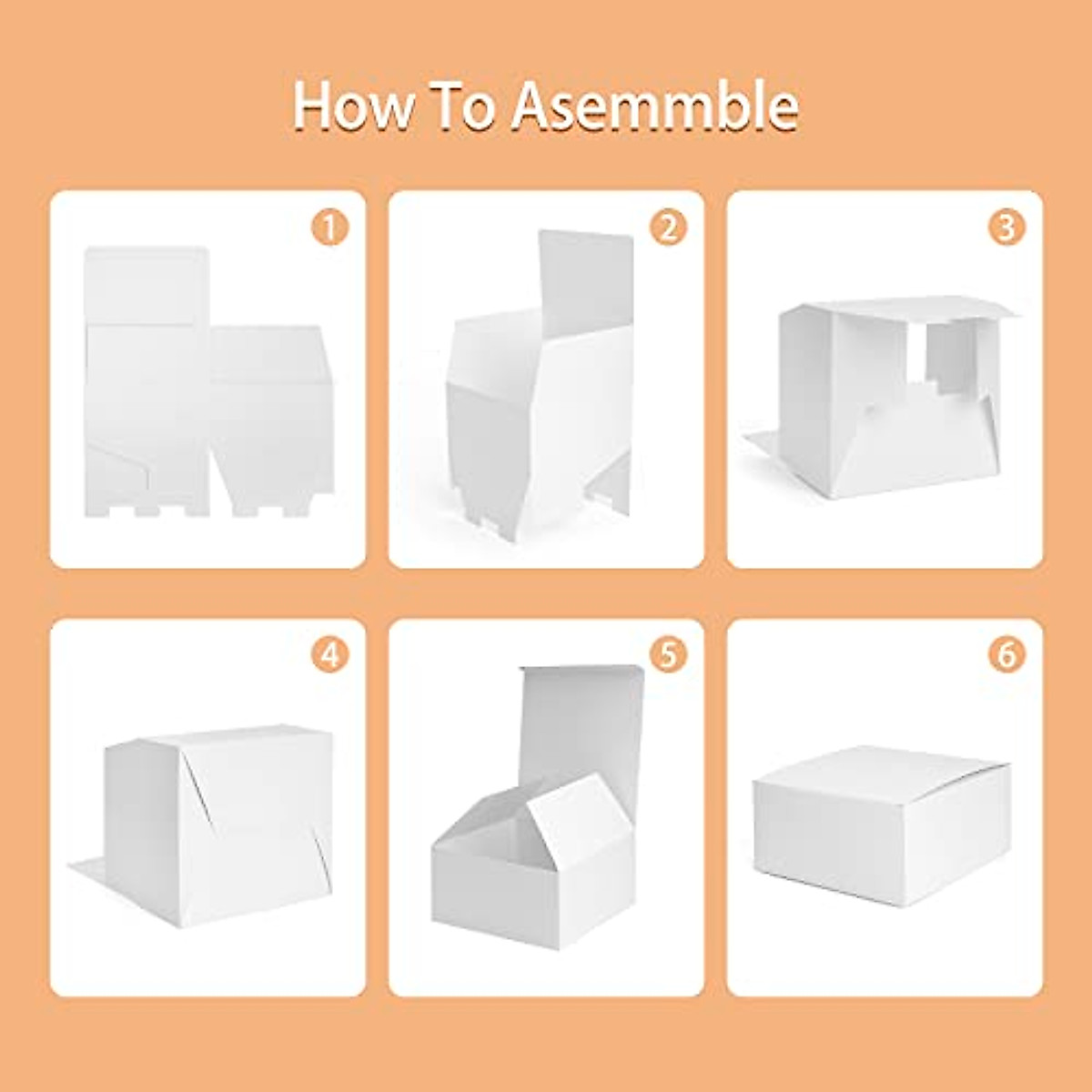 How To Asemmble

1

2

3

4

5

6