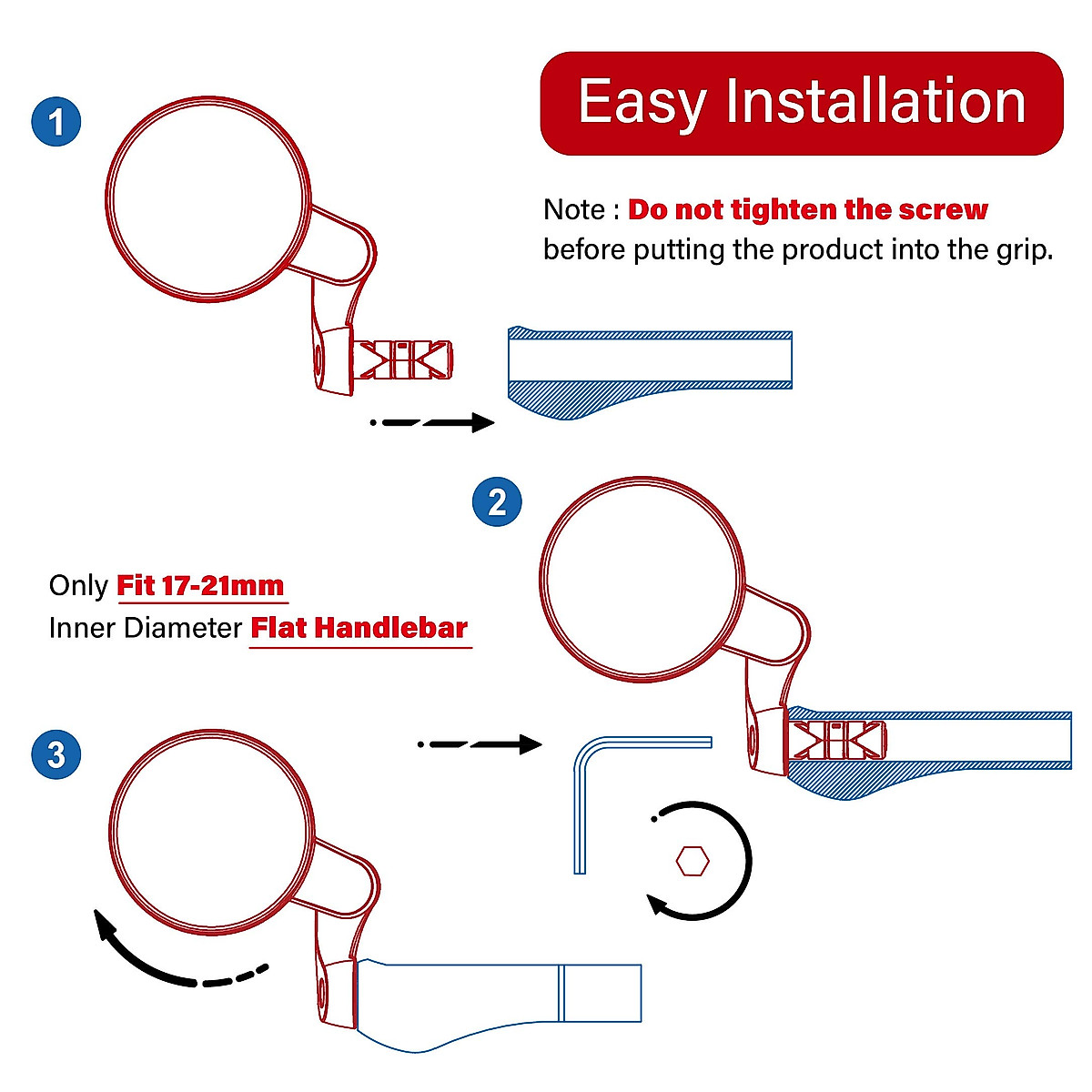 Easy Installation

1

Note : Do not tighten the screw before putting the product into the grip.

2

Only Fit 17-21mm
Inner Diameter Flat Handlebar

3