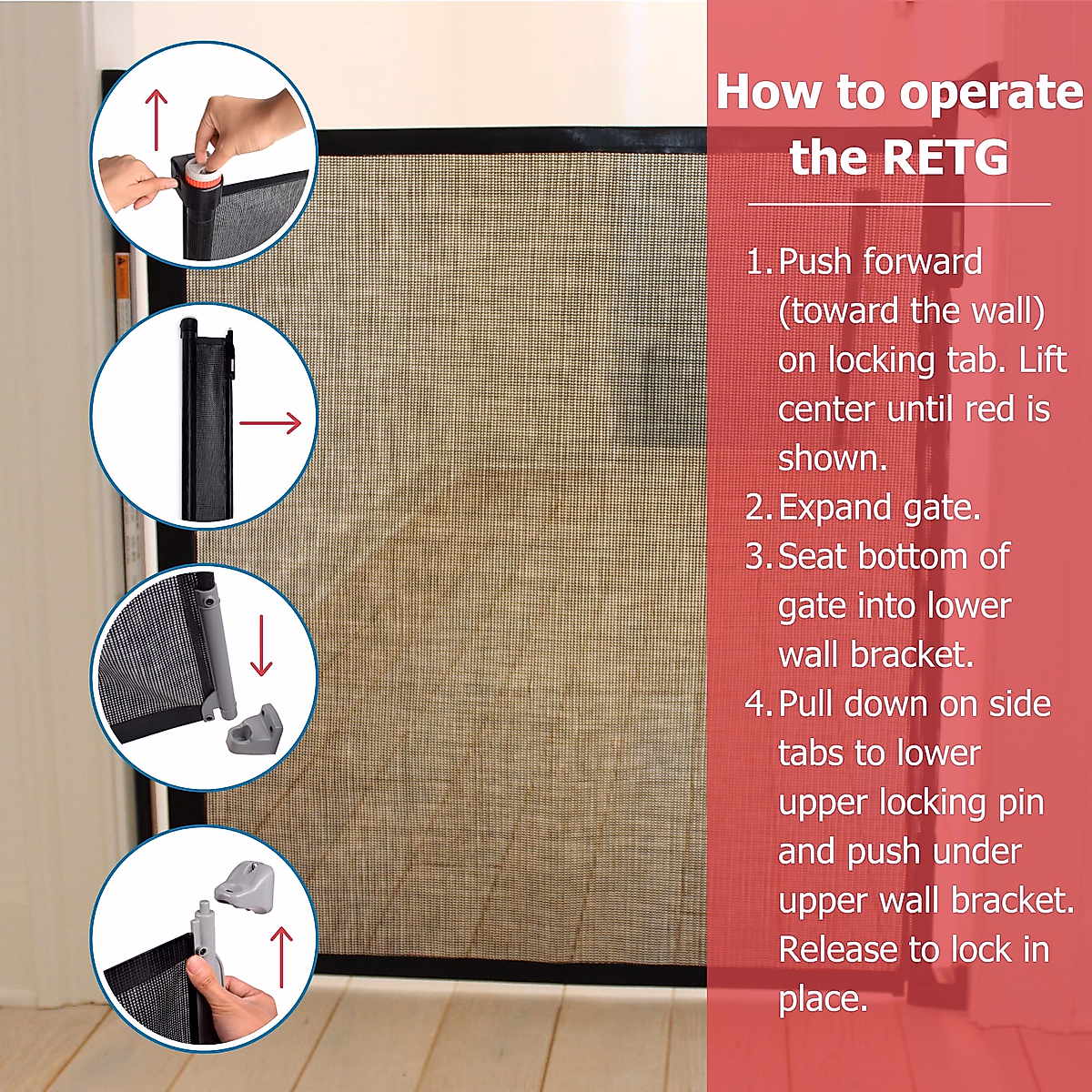 How to operate the RETG

1. Push forward (toward the wall) on locking tab. Lift center until red is shown.
2. Expand gate.
3. Seat bottom of gate into lower wall bracket.
4. Pull down on side tabs to lower upper locking pin and push under upper wall bracket. Release to lock in place.