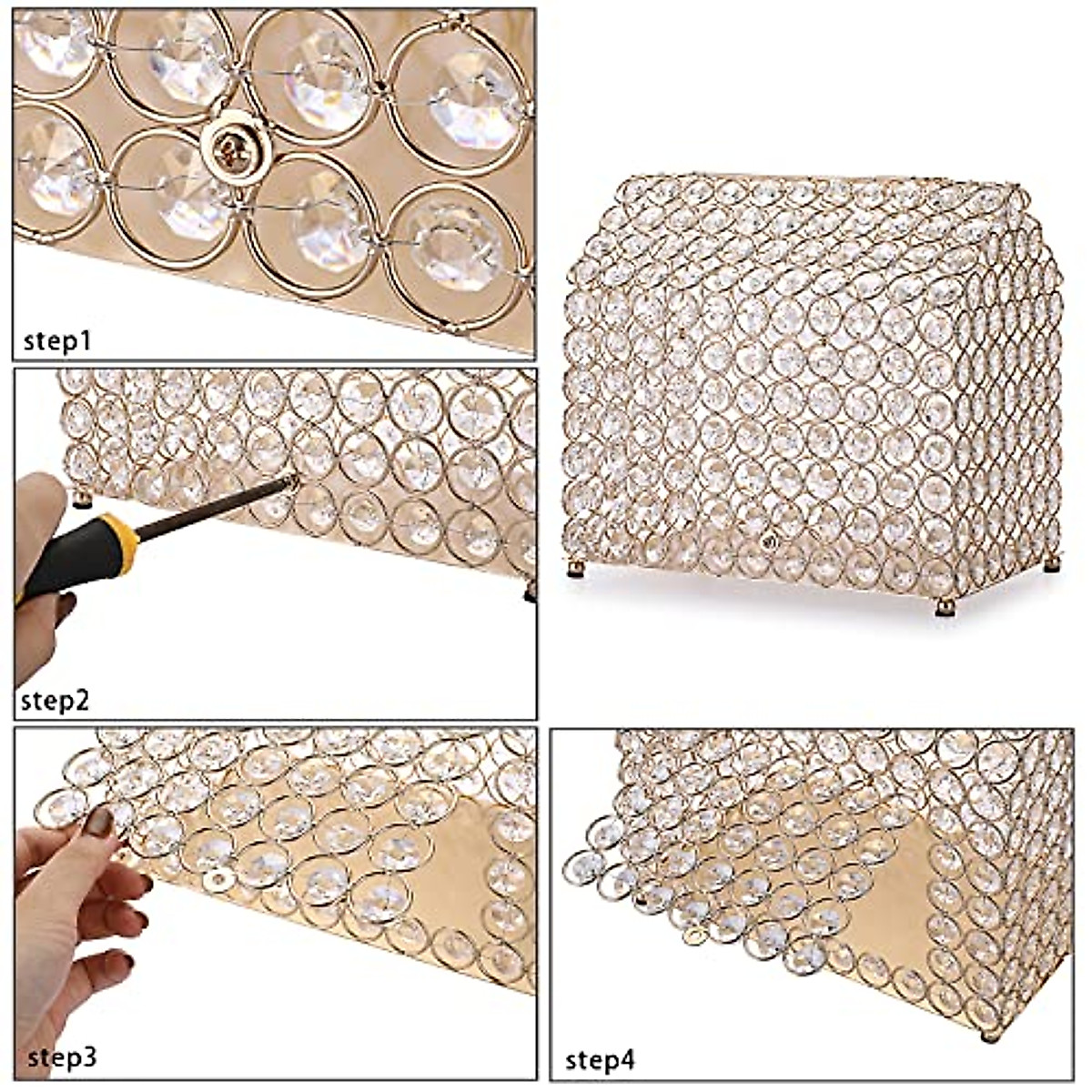 step1

step2

step3

step4