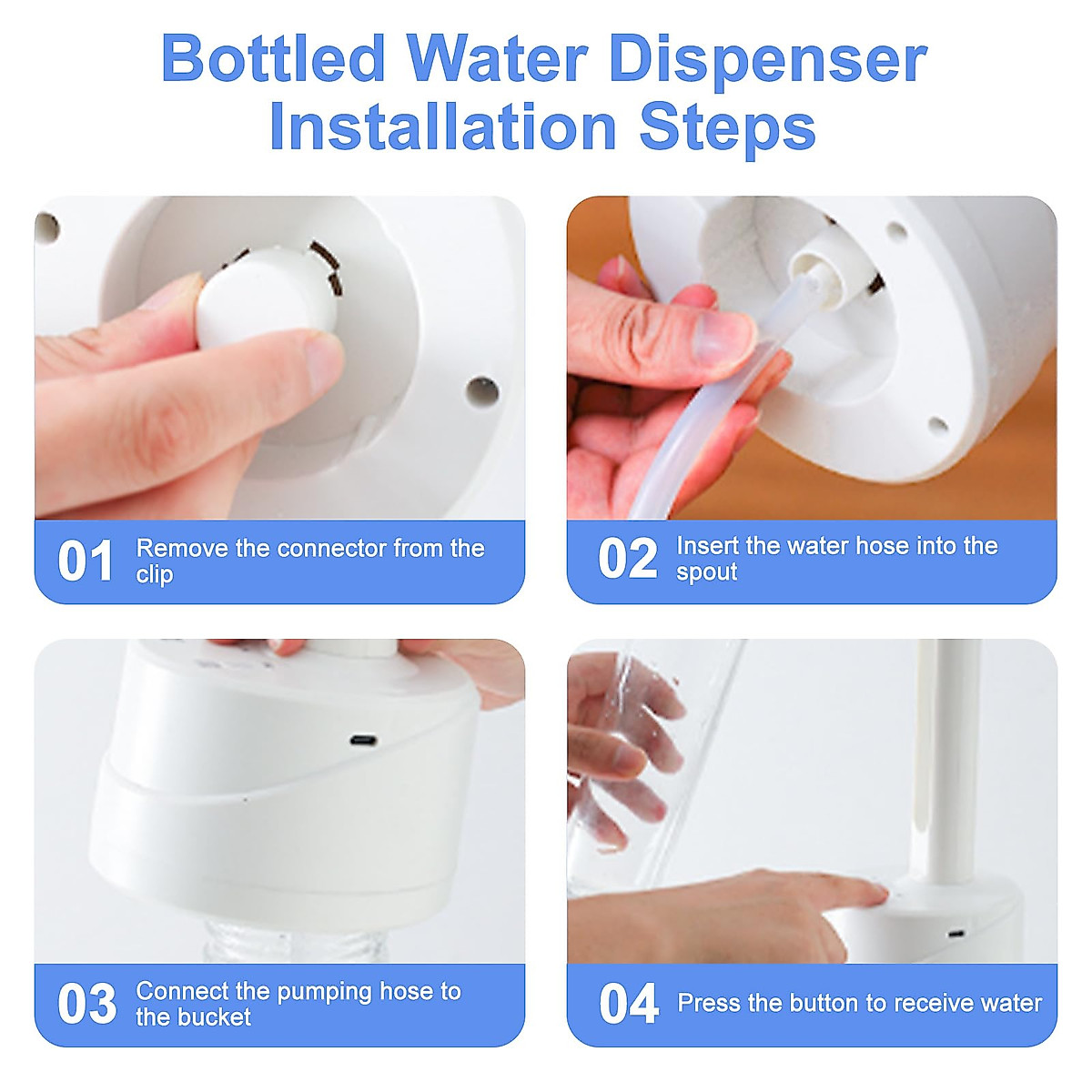 Bottled Water Dispenser Installation Steps

01 Remove the connector from the clip

02 Insert the water hose into the spout

03 Connect the pumping hose to the bucket

04 Press the button to receive water