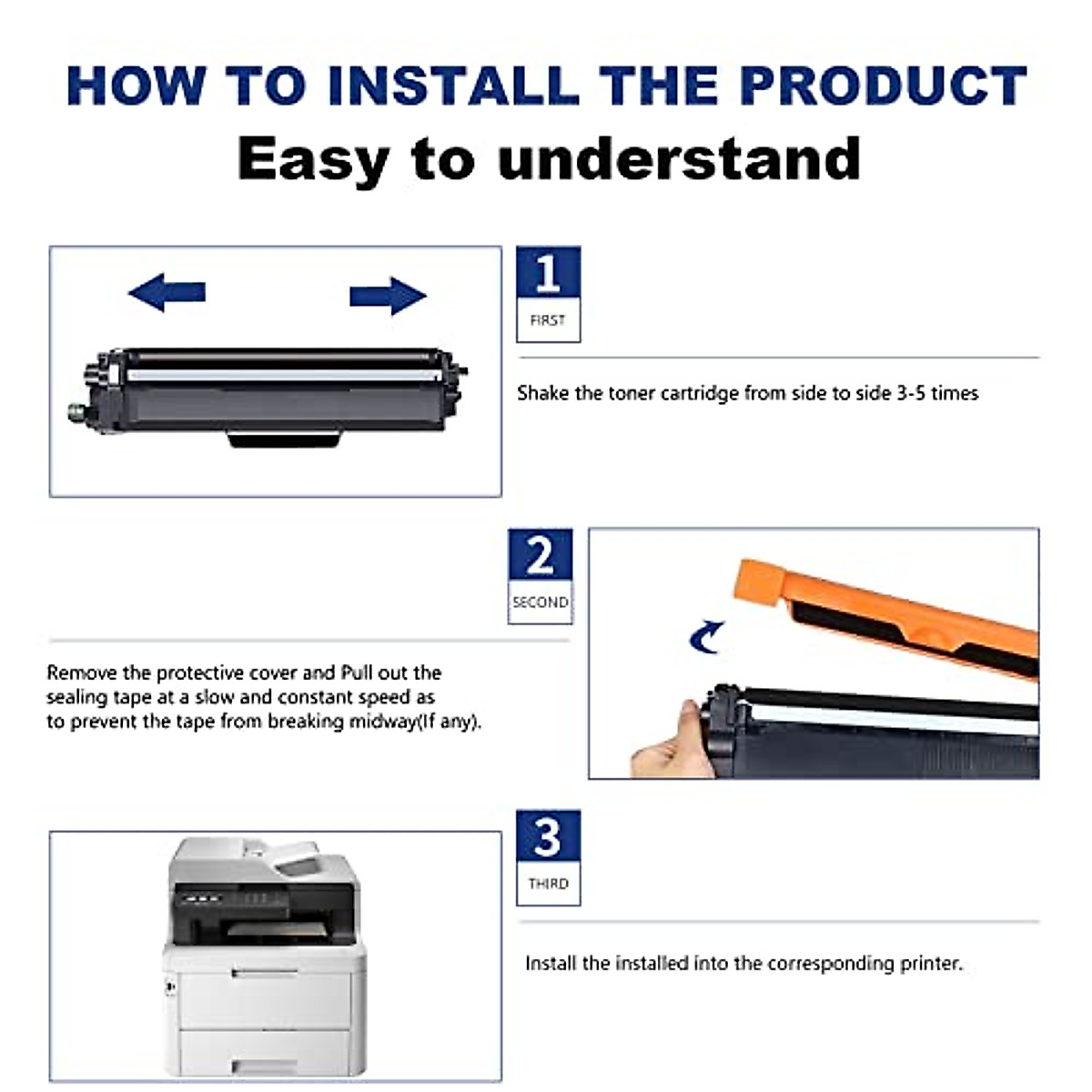 HOW TO INSTALL THE PRODUCT
Easy to understand

1
FIRST

Shake the toner cartridge from side to side 3-5 times

2
SECOND

Remove the protective cover and Pull out the sealing tape at a slow and constant speed as to prevent the tape from breaking midway(If any).

3
THIRD

Install the installed into the corresponding printer.