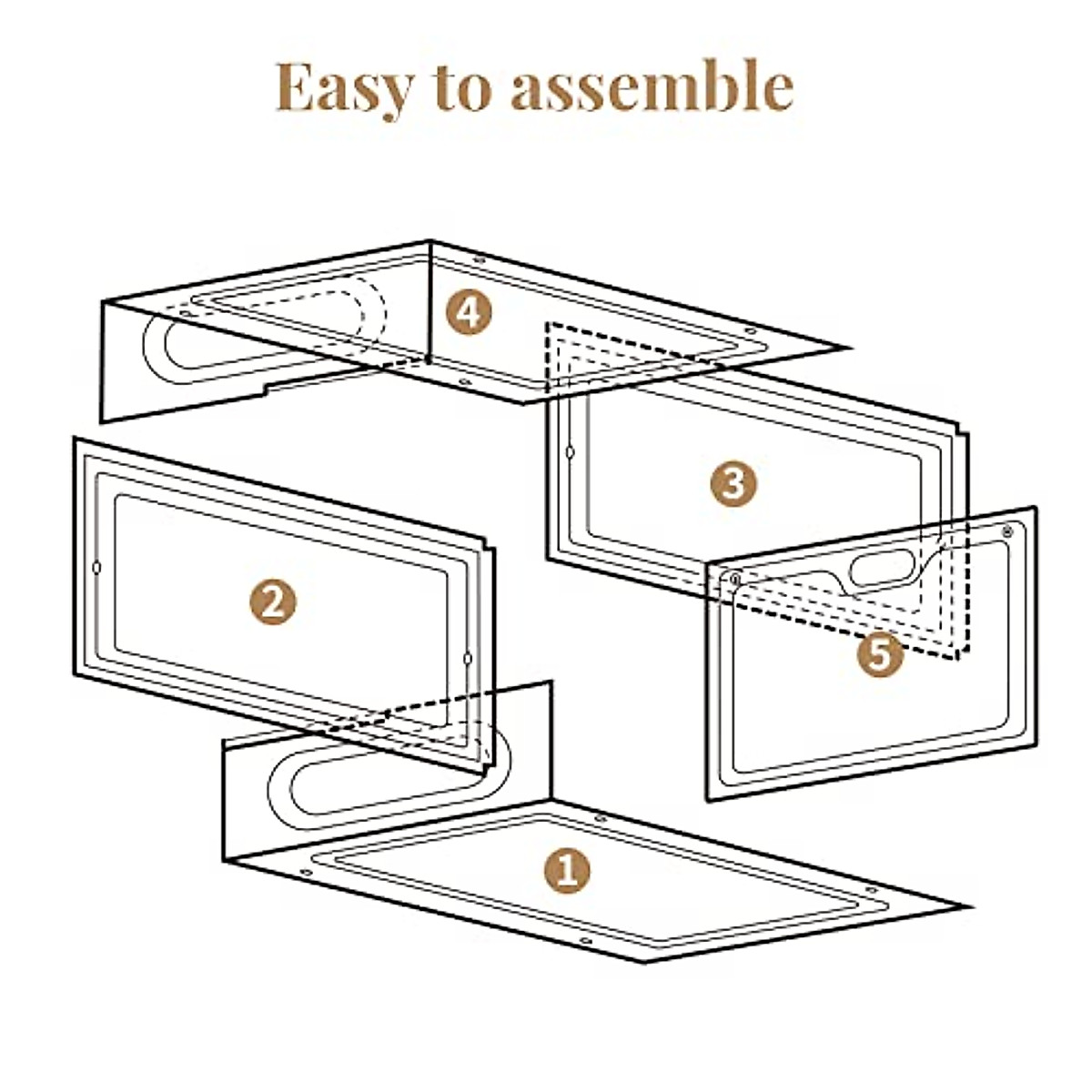 Easy to assemble

4

3

2

5

1