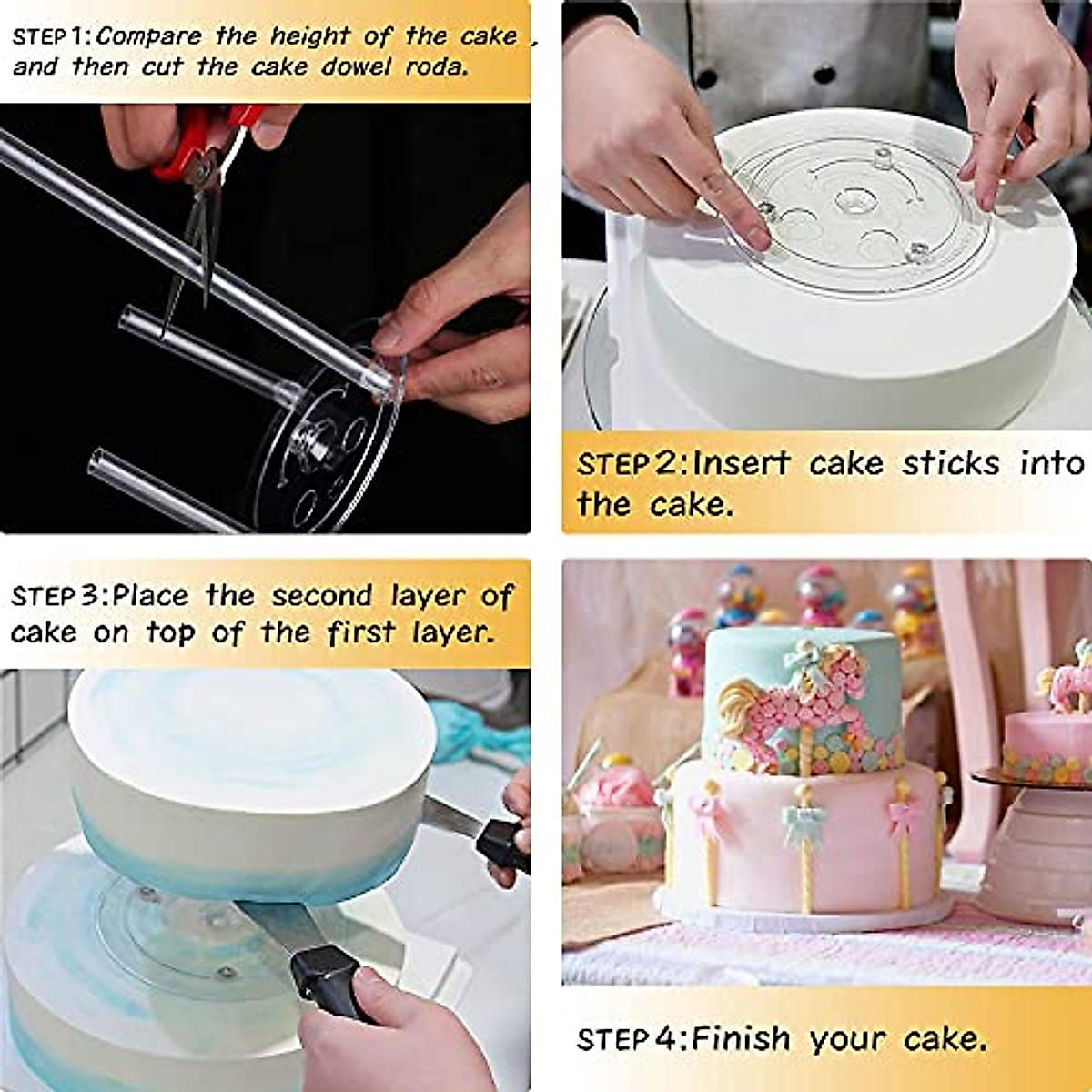 STEP 1: Compare the height of the cake , and then cut the cake dowel roda.

STEP 2: Insert cake sticks into the cake.

STEP 3: Place the second layer of cake on top of the first layer.

STEP 4: Finish your cake.