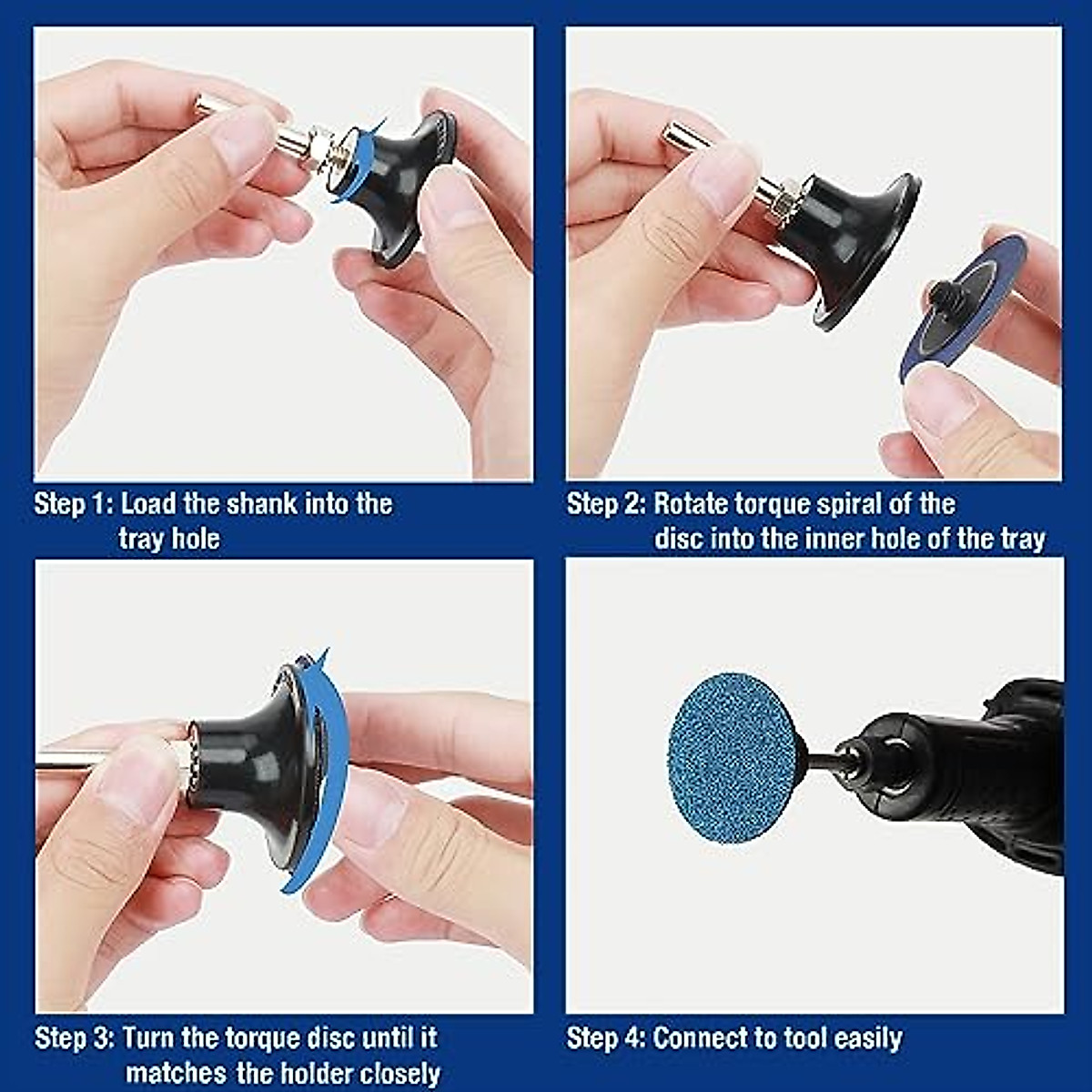 Step 1: Load the shank into the tray hole

Step 2: Rotate torque spiral of the disc into the inner hole of the tray

Step 3: Turn the torque disc until it matches the holder closely

Step 4: Connect to tool easily