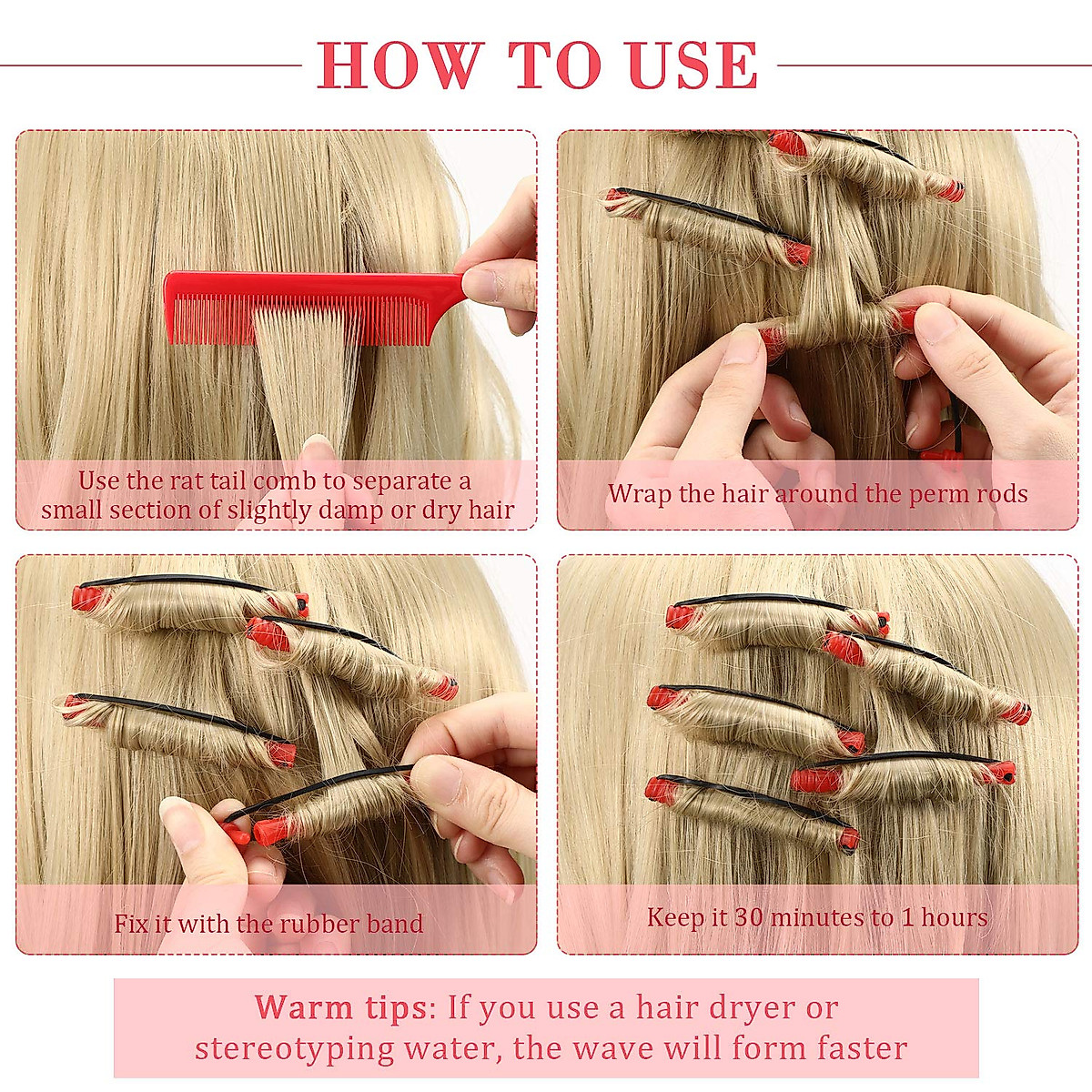 HOW TO USE

Use the rat tail comb to separate a small section of slightly damp or dry hair

Wrap the hair around the perm rods

Fix it with the rubber band

Keep it 30 minutes to 1 hours

Warm tips: If you use a hair dryer or stereotyping water, the wave will form faster