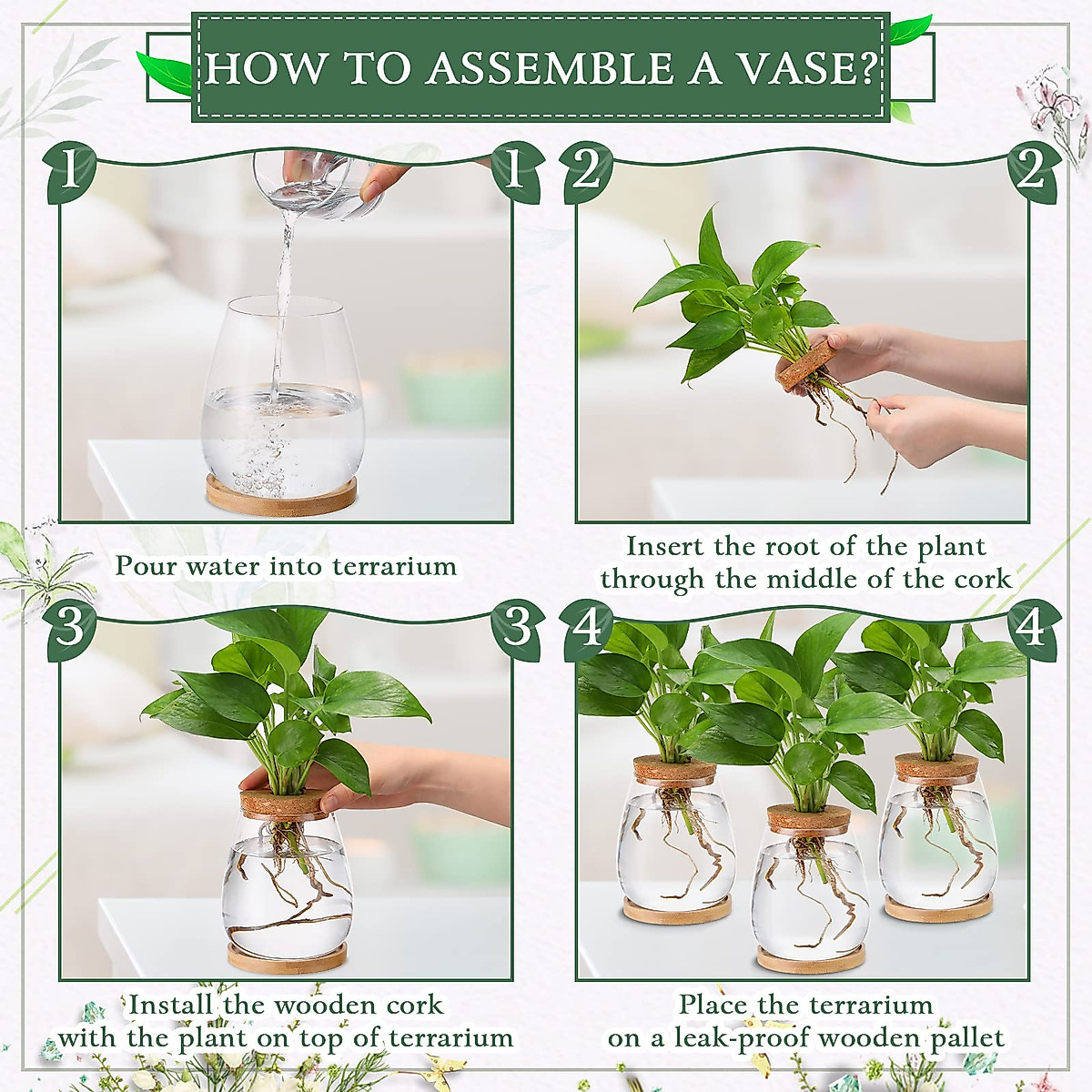 HOW TO ASSEMBLE A VASE?

1 1

Pour water into terrarium

2 2

Insert the root of the plant through the middle of the cork

3 3

Install the wooden cork with the plant on top of terrarium

4 4

Place the terrarium on a leak-proof wooden pallet