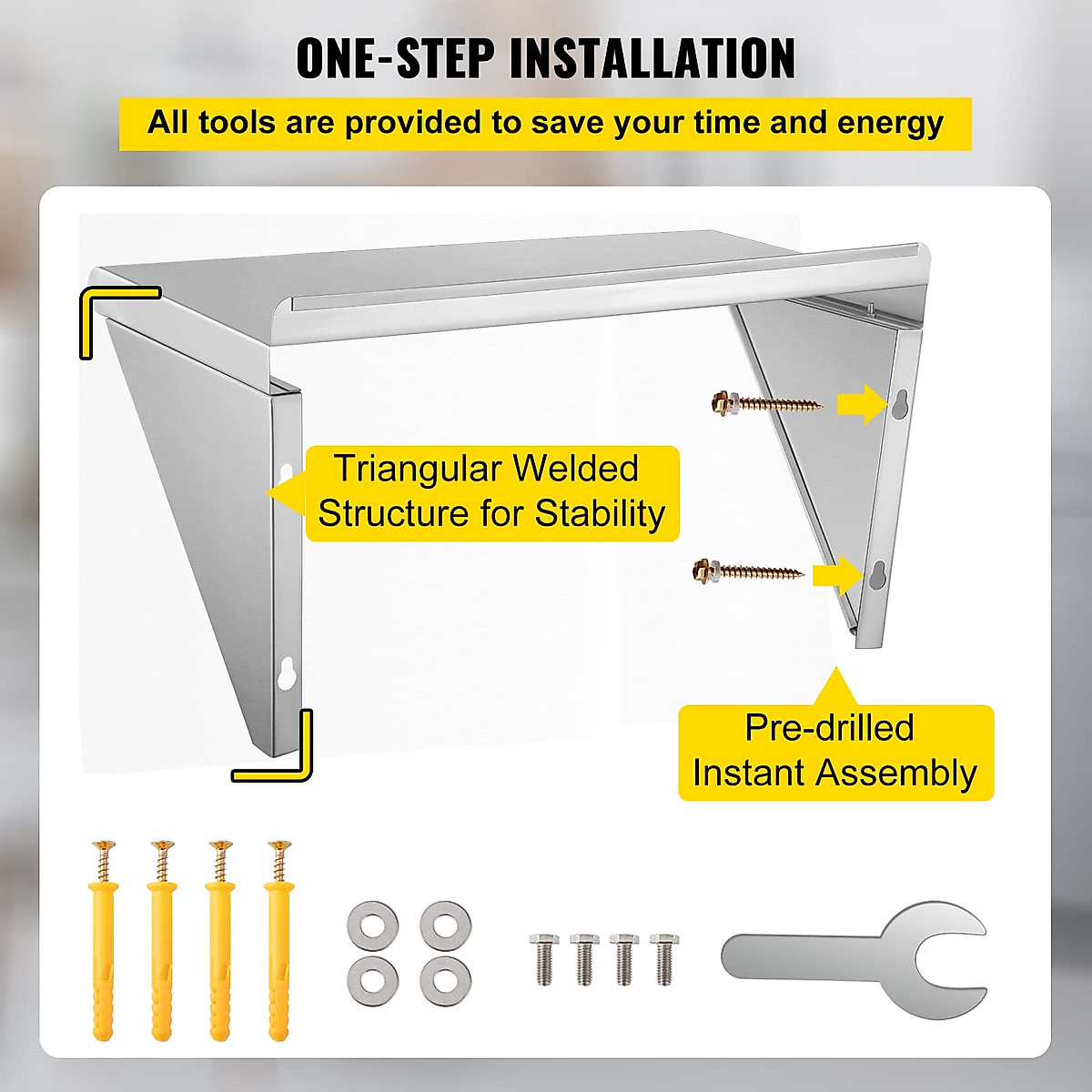 ONE-STEP INSTALLATION

All tools are provided to save your time and energy

Triangular Welded Structure for Stability

Pre-drilled Instant Assembly