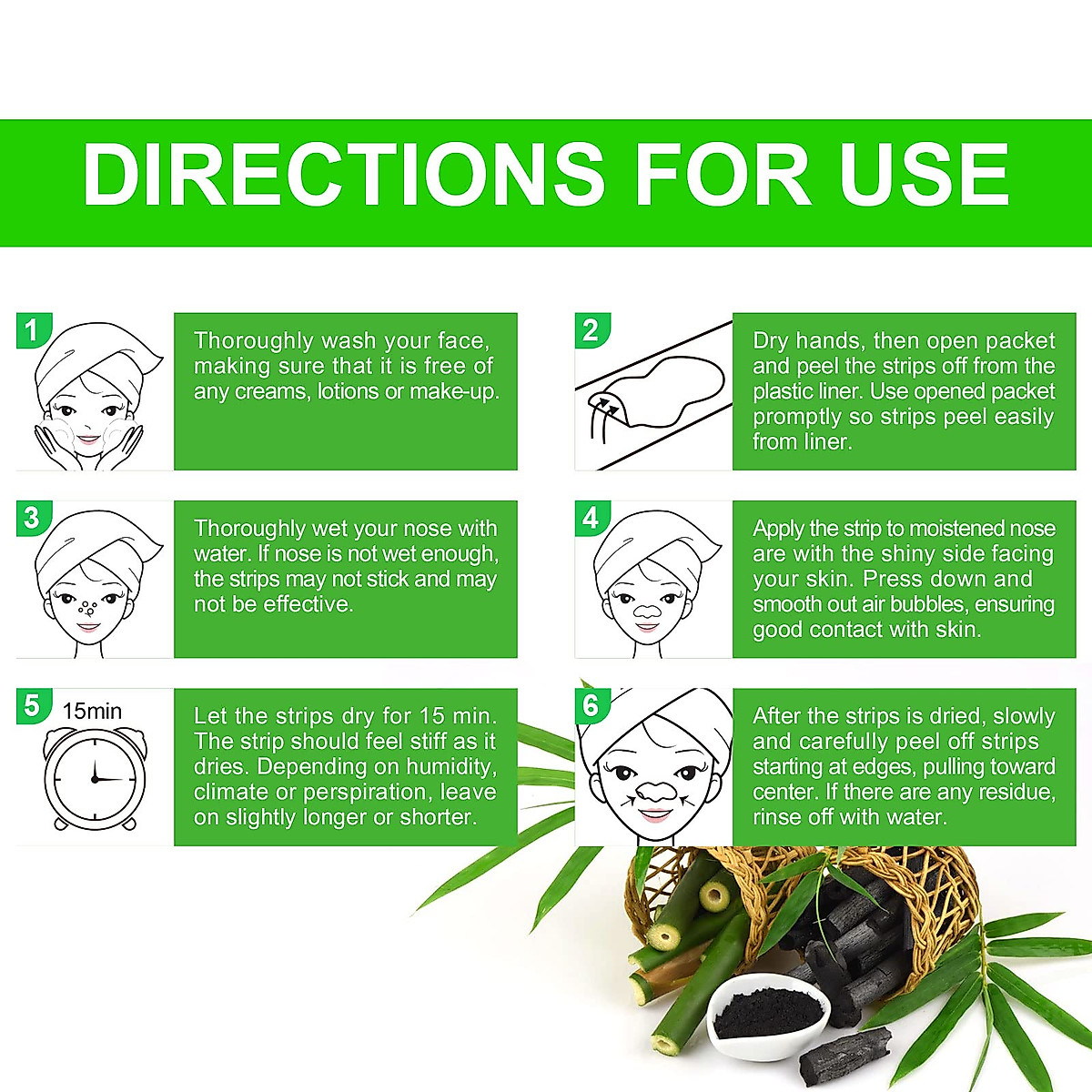 DIRECTIONS FOR USE

1

Thoroughly wash your face, making sure that it is free of any creams, lotions or make-up.

2

Dry hands, then open packet and peel the strips off from the plastic liner. Use opened packet promptly so strips peel easily from liner.

3

Thoroughly wet your nose with water. If nose is not wet enough, the strips may not stick and may not be effective.

4

Apply the strip to moistened nose are with the shiny side facing your skin. Press down and smooth out air bubbles, ensuring good contact with skin.

5

15min

Let the strips dry for 15 min. The strip should feel stiff as it dries. Depending on humidity, climate or perspiration, leave on slightly longer or shorter.

6

After the strips is dried, slowly and carefully peel off strips starting at edges, pulling toward center. If there are any residue, rinse off with water.