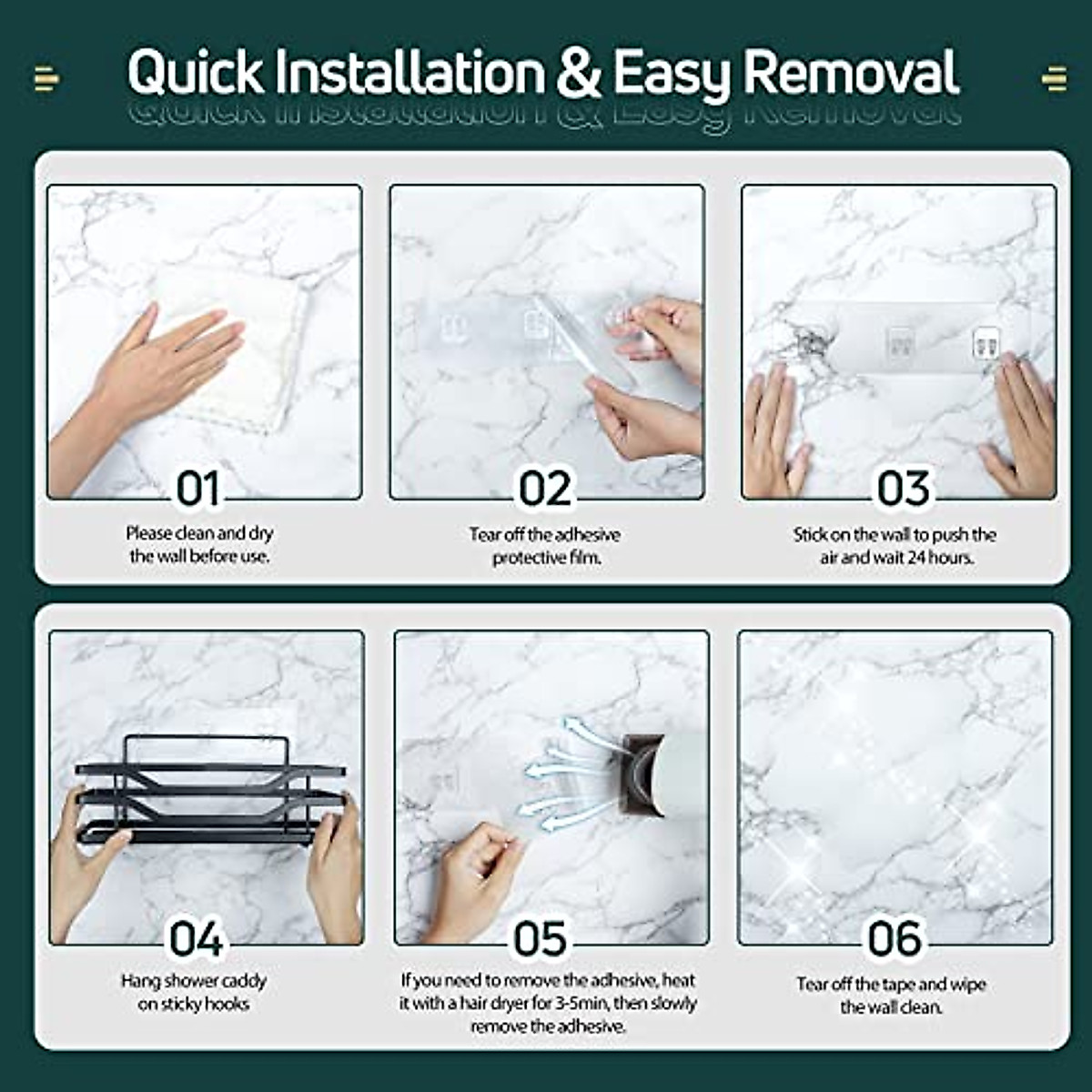 Quick Installation & Easy Removal

01
Please clean and dry the wall before use.

02
Tear off the adhesive protective film.

03
Stick on the wall to push the air and wait 24 hours.

04
Hang shower caddy on sticky hooks

05
If you need to remove the adhesive, heat it with a hair dryer for 3-5min, then slowly remove the adhesive.

06
Tear off the tape and wipe the wall clean.