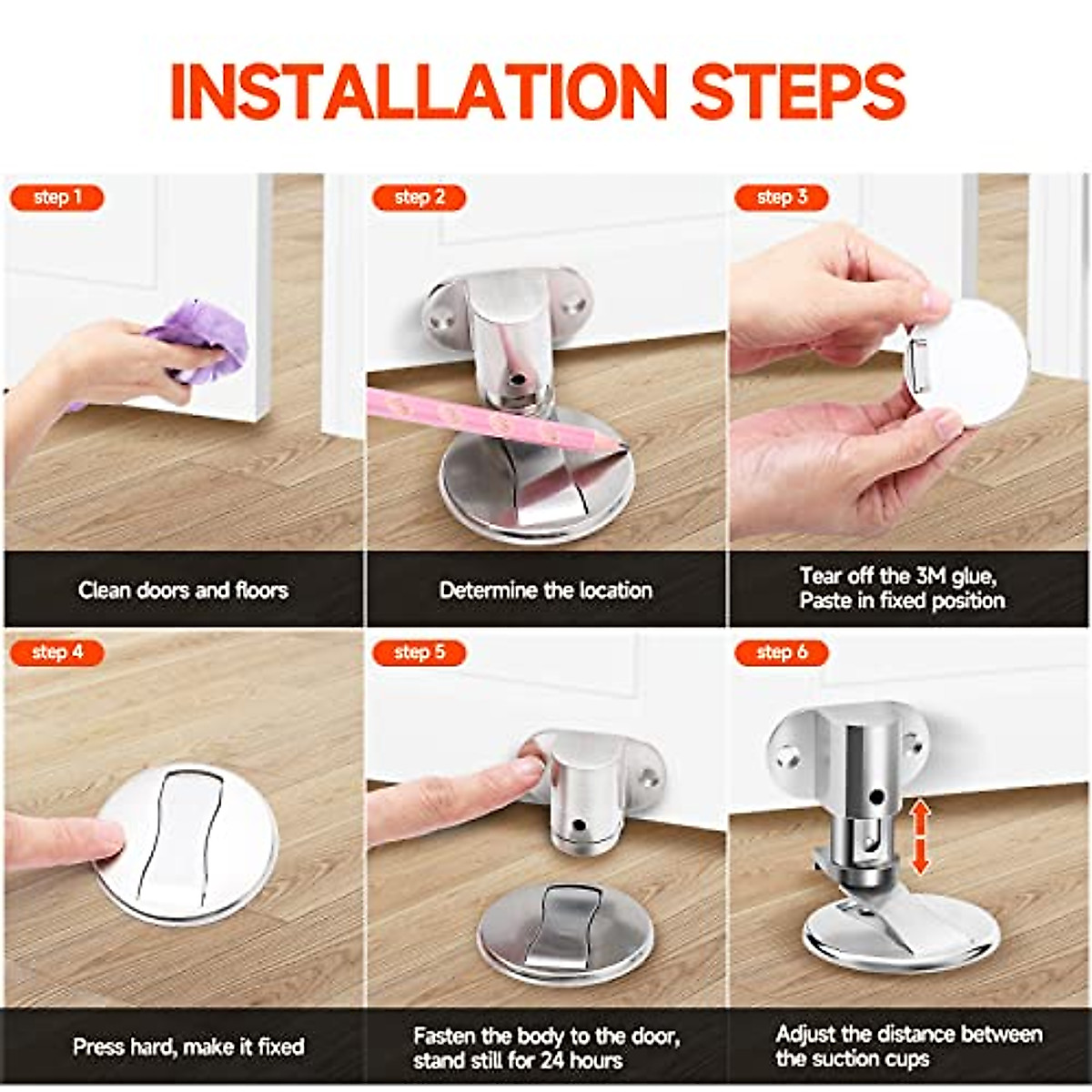 INSTALLATION STEPS

step 1

Clean doors and floors

step 2

Determine the location

step 3

Tear off the 3M glue, Paste in fixed position

step 4

Press hard, make it fixed

step 5

Fasten the body to the door, stand still for 24 hours

step 6

Adjust the distance between the suction cups