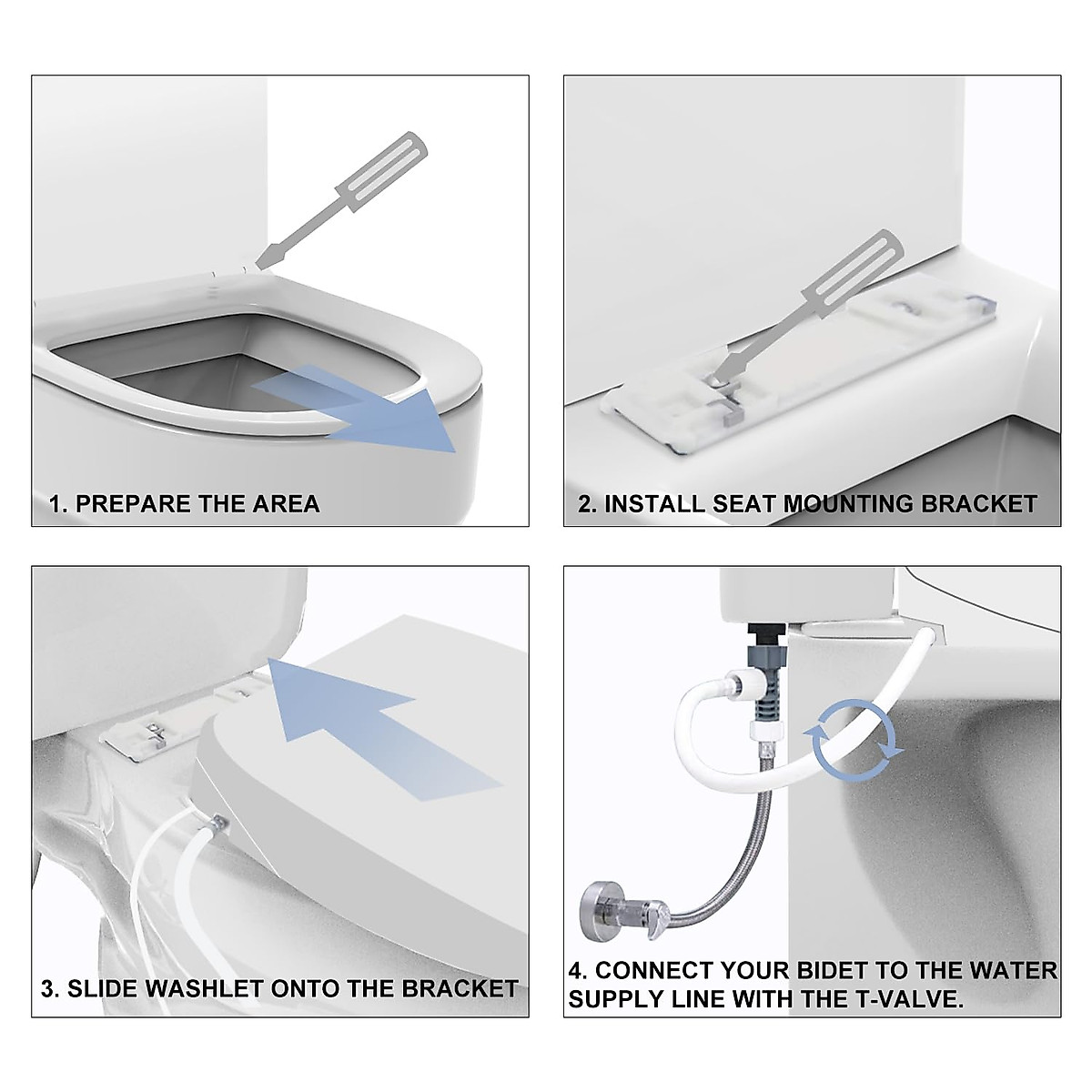 1. PREPARE THE AREA

2. INSTALL SEAT MOUNTING BRACKET

3. SLIDE WASHLET ONTO THE BRACKET

4. CONNECT YOUR BIDET TO THE WATER SUPPLY LINE WITH THE T-VALVE.