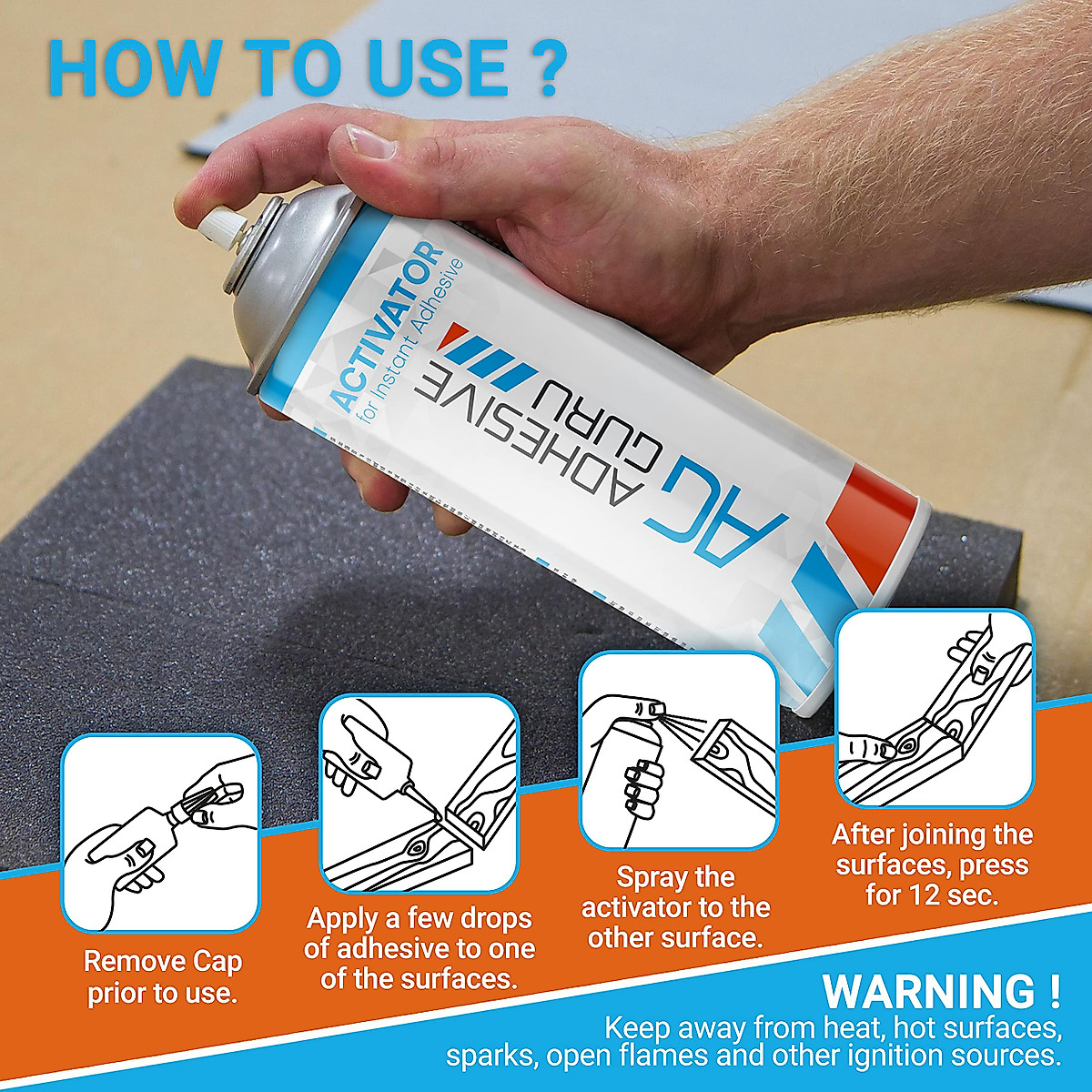 HOW TO USE ?

ACTIVATOR
for Instant Adhesive

AG ADHESIVE GURU

Remove Cap prior to use.

Apply a few drops of adhesive to one of the surfaces.

Spray the activator to the other surface.

After joining the surfaces, press for 12 sec.

WARNING !
Keep away from heat, hot surfaces, sparks, open flames and other ignition sources.