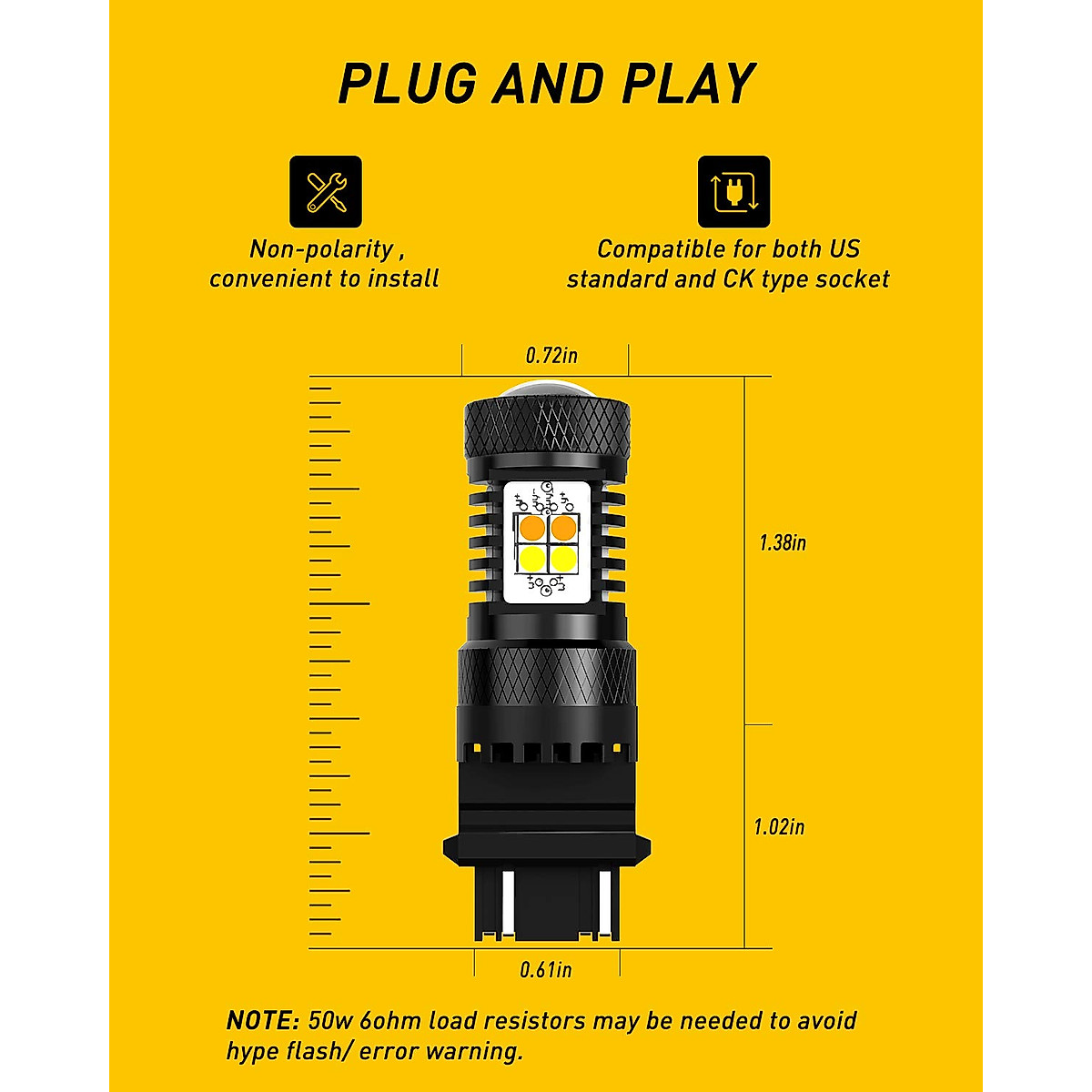 PLUG AND PLAY

Non-polarity , convenient to install

Compatible for both US standard and CK type socket

0.72in

1.38in

1.02in

0.61in

NOTE: 50w 6ohm load resistors may be needed to avoid hype flash/ error warning.