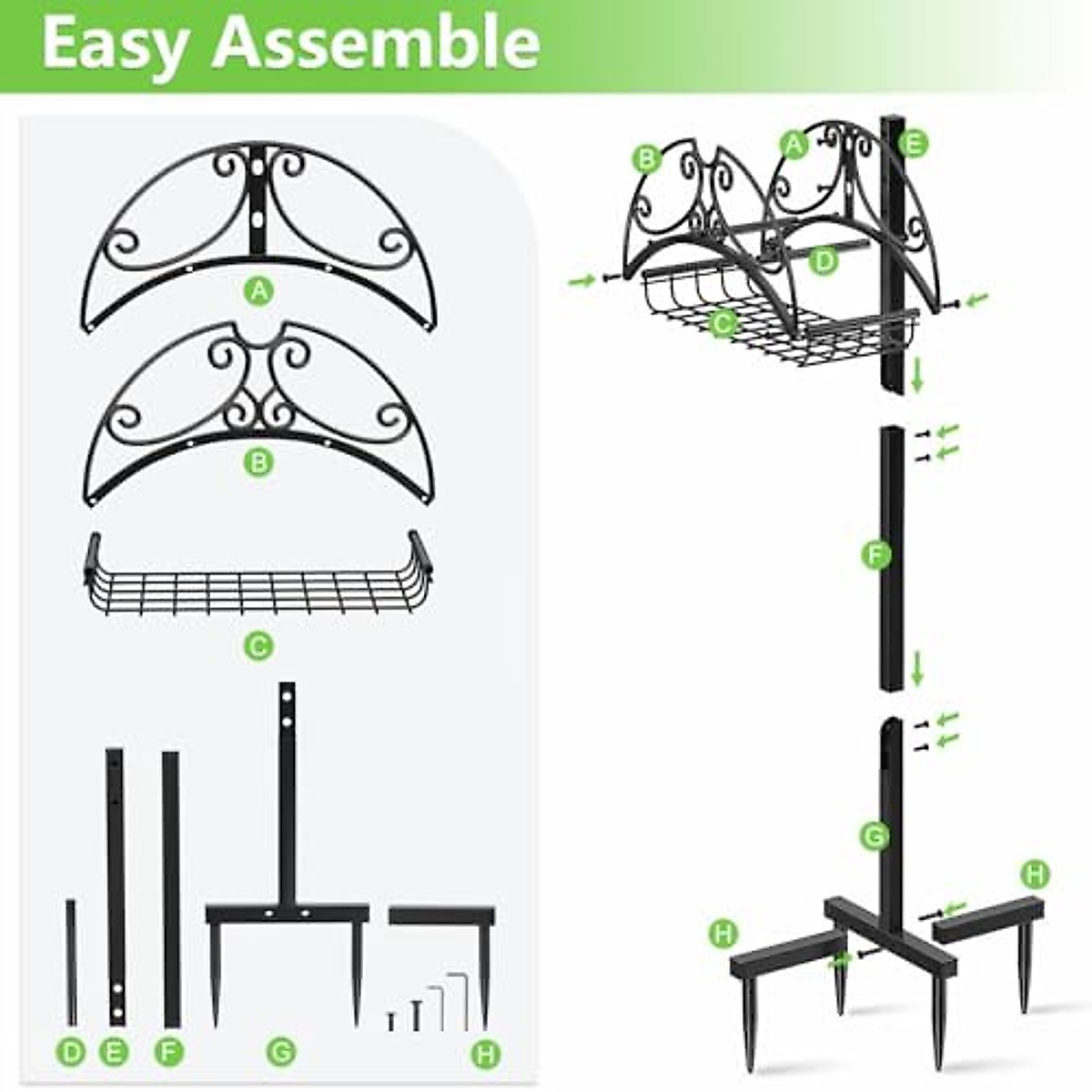 Easy Assemble

A

B

C

D E F G H

B A E

D

C

F

G

H

H