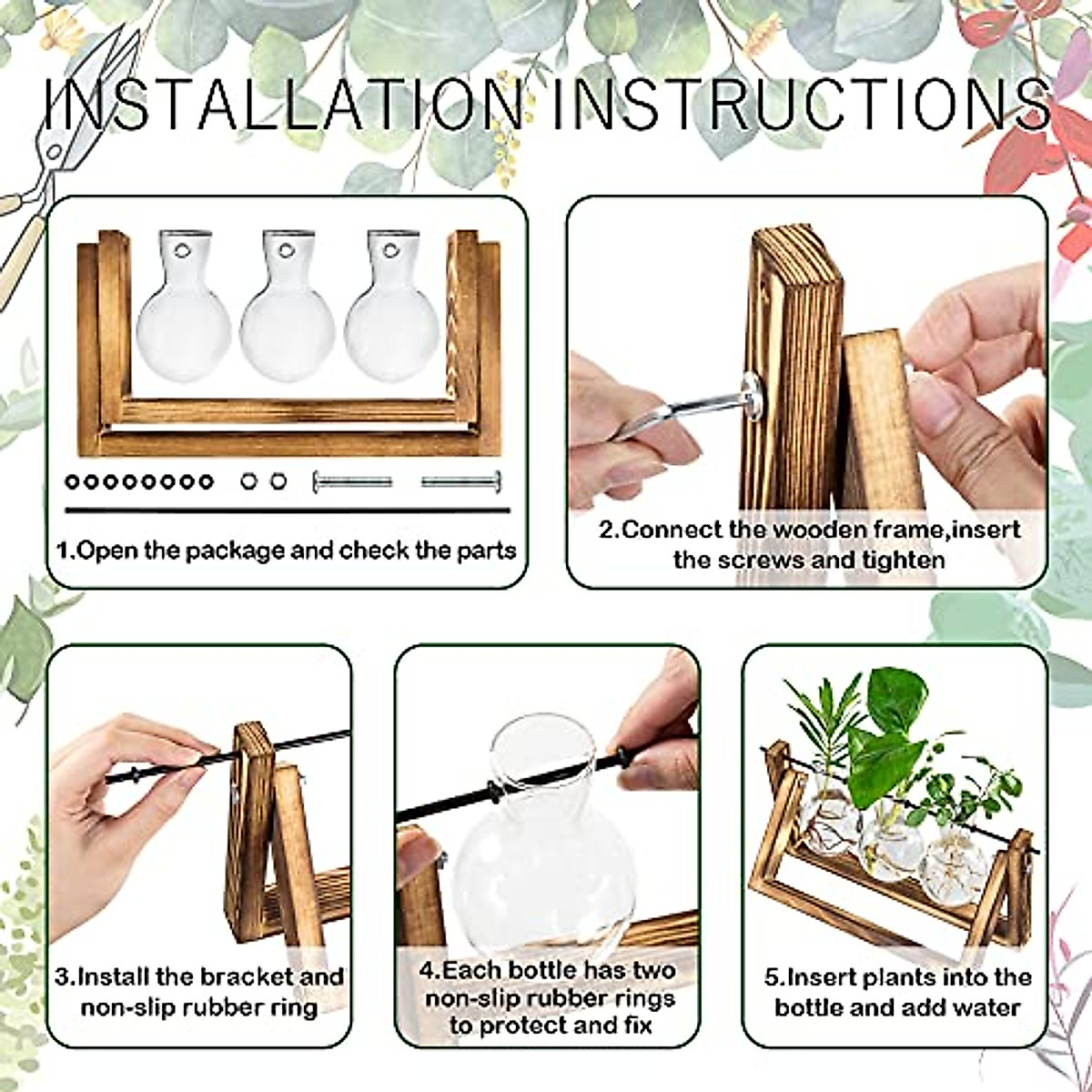 INSTALLATION INSTRUCTIONS

1.Open the package and check the parts

2.Connect the wooden frame,insert the screws and tighten

3.Install the bracket and non-slip rubber ring

4.Each bottle has two non-slip rubber rings to protect and fix

5.Insert plants into the bottle and add water