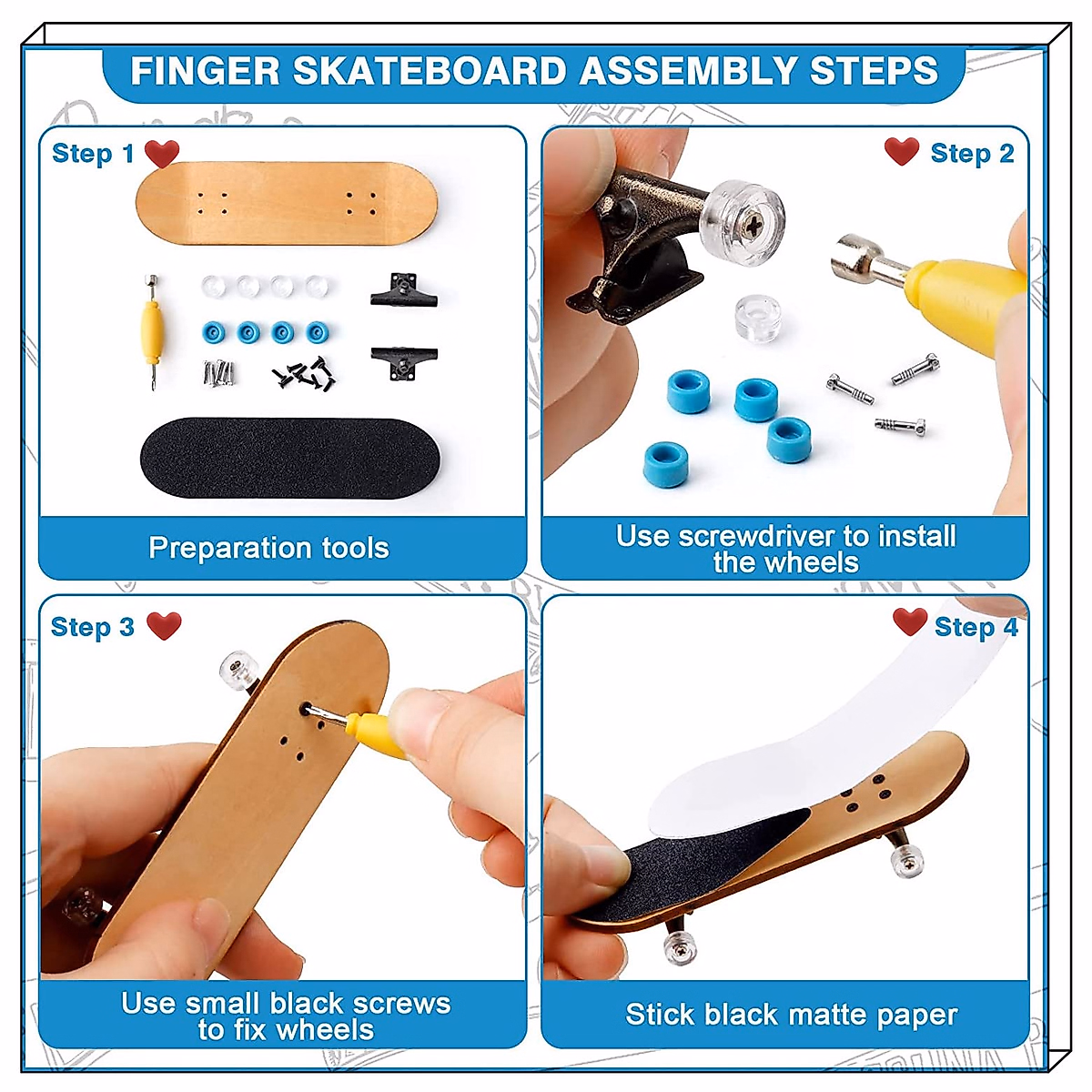 FINGER SKATEBOARD ASSEMBLY STEPS

Step 1

Preparation tools

Step 2

Use screwdriver to install the wheels

Step 3

Use small black screws to fix wheels

Step 4

Stick black matte paper