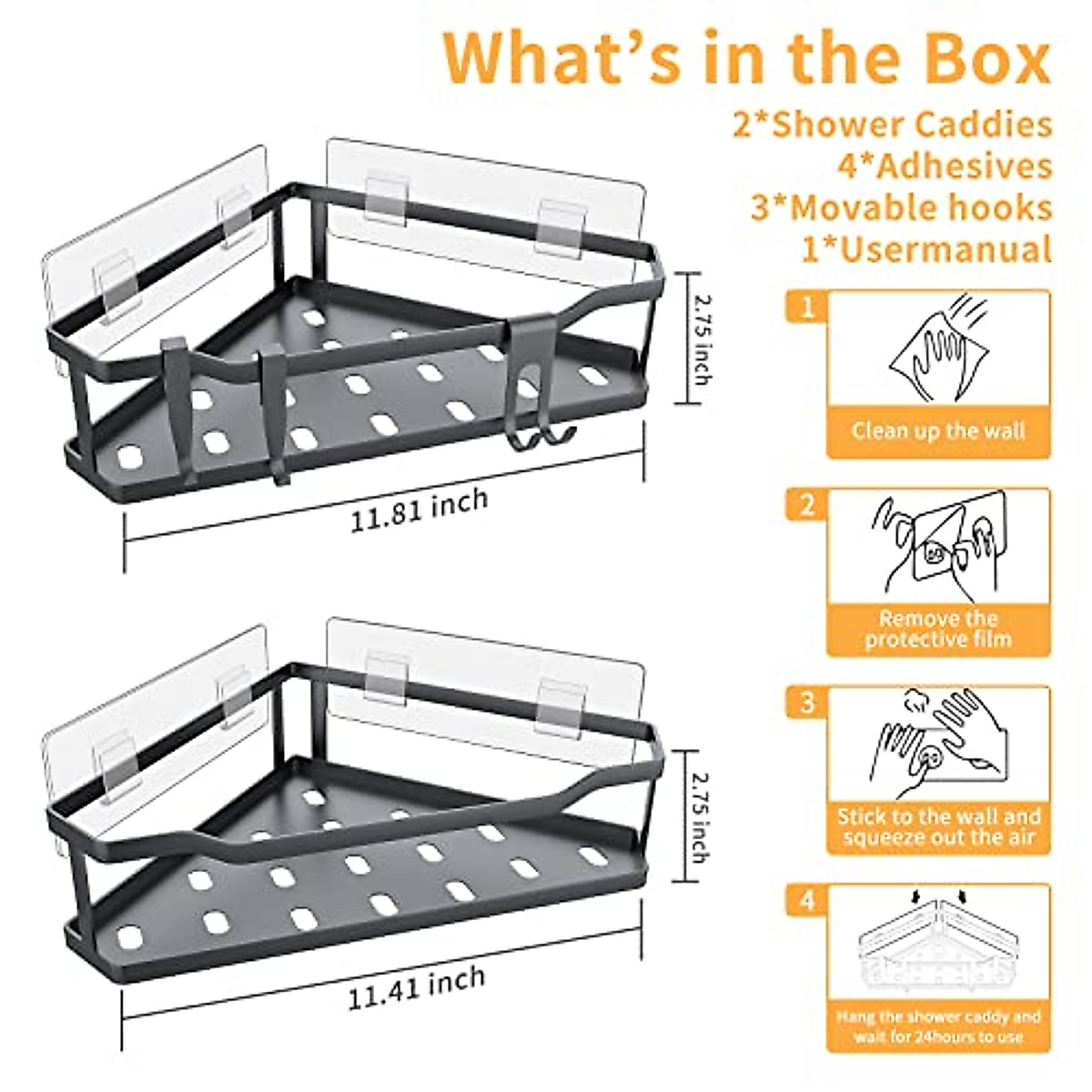 What's in the Box
2*Shower Caddies
4*Adhesives
3*Movable hooks
1*Usermanual

2.75 inch

11.81 inch

2.75 inch

11.41 inch

1
Clean up the wall

2
Remove the protective film

3
Stick to the wall and squeeze out the air

4
Hang the shower caddy and wait for 24hours to use