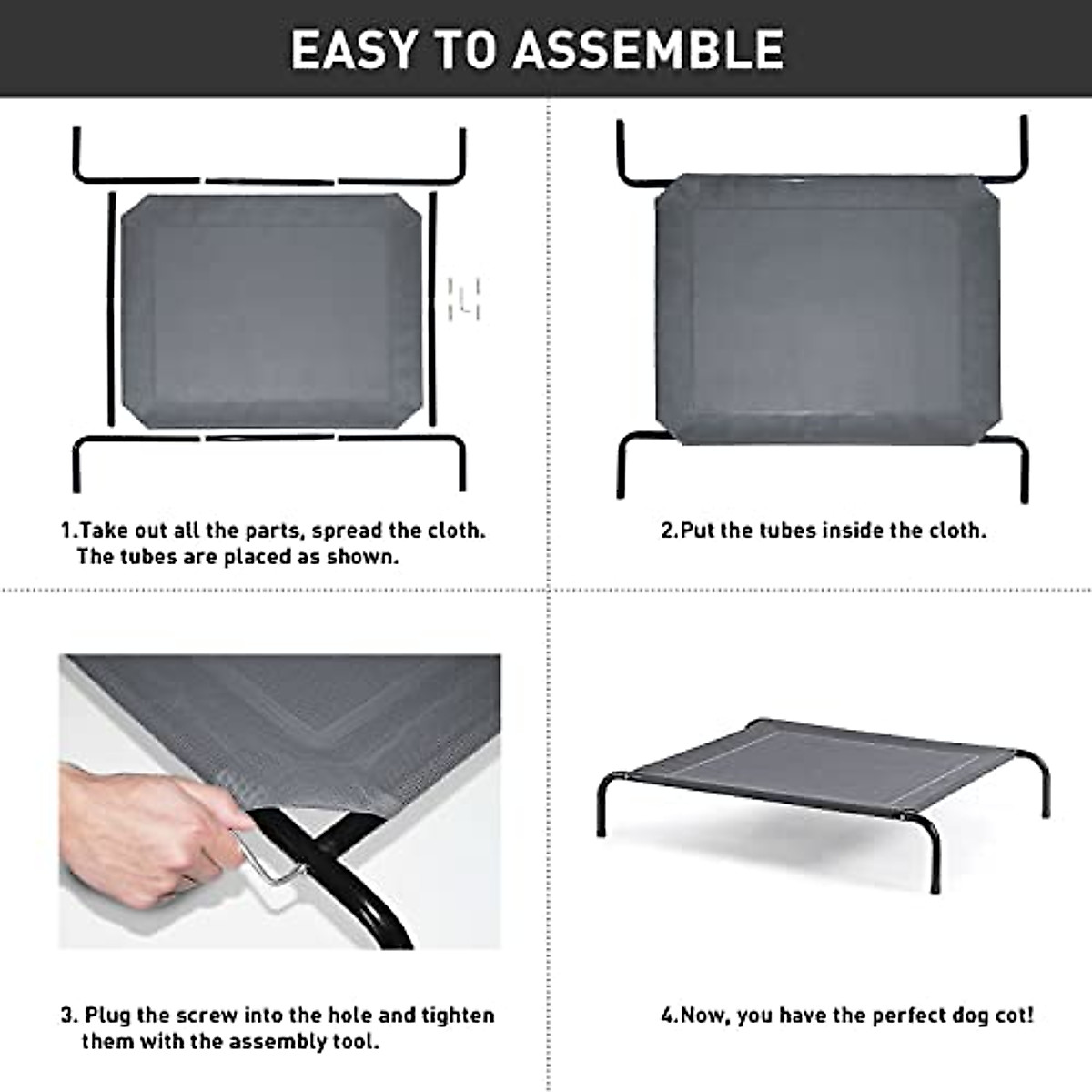 EASY TO ASSEMBLE

1.Take out all the parts, spread the cloth. The tubes are placed as shown.

2.Put the tubes inside the cloth.

3. Plug the screw into the hole and tighten them with the assembly tool.

4.Now, you have the perfect dog cot!