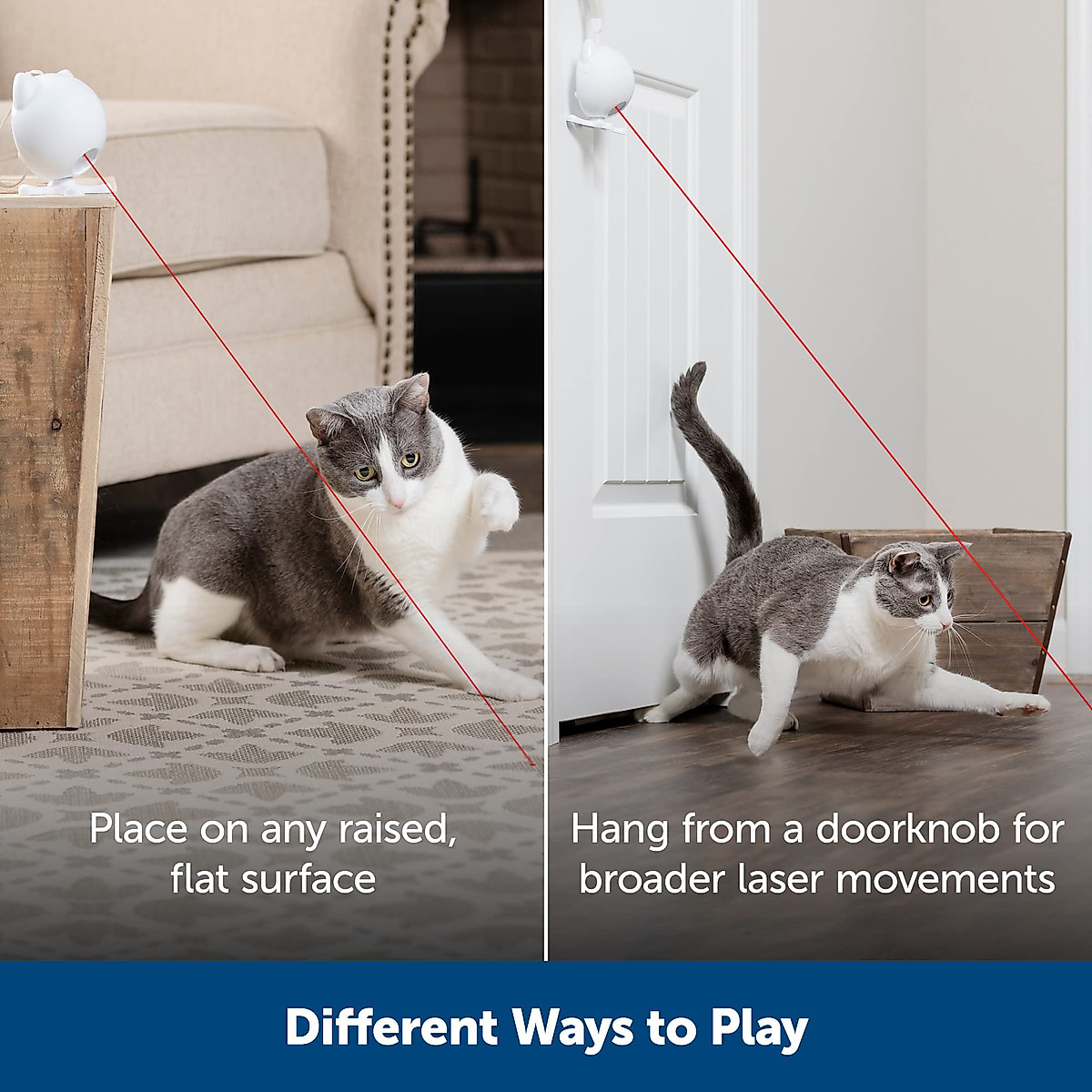 Place on any raised, flat surface

Hang from a doorknob for broader laser movements

Different Ways to Play