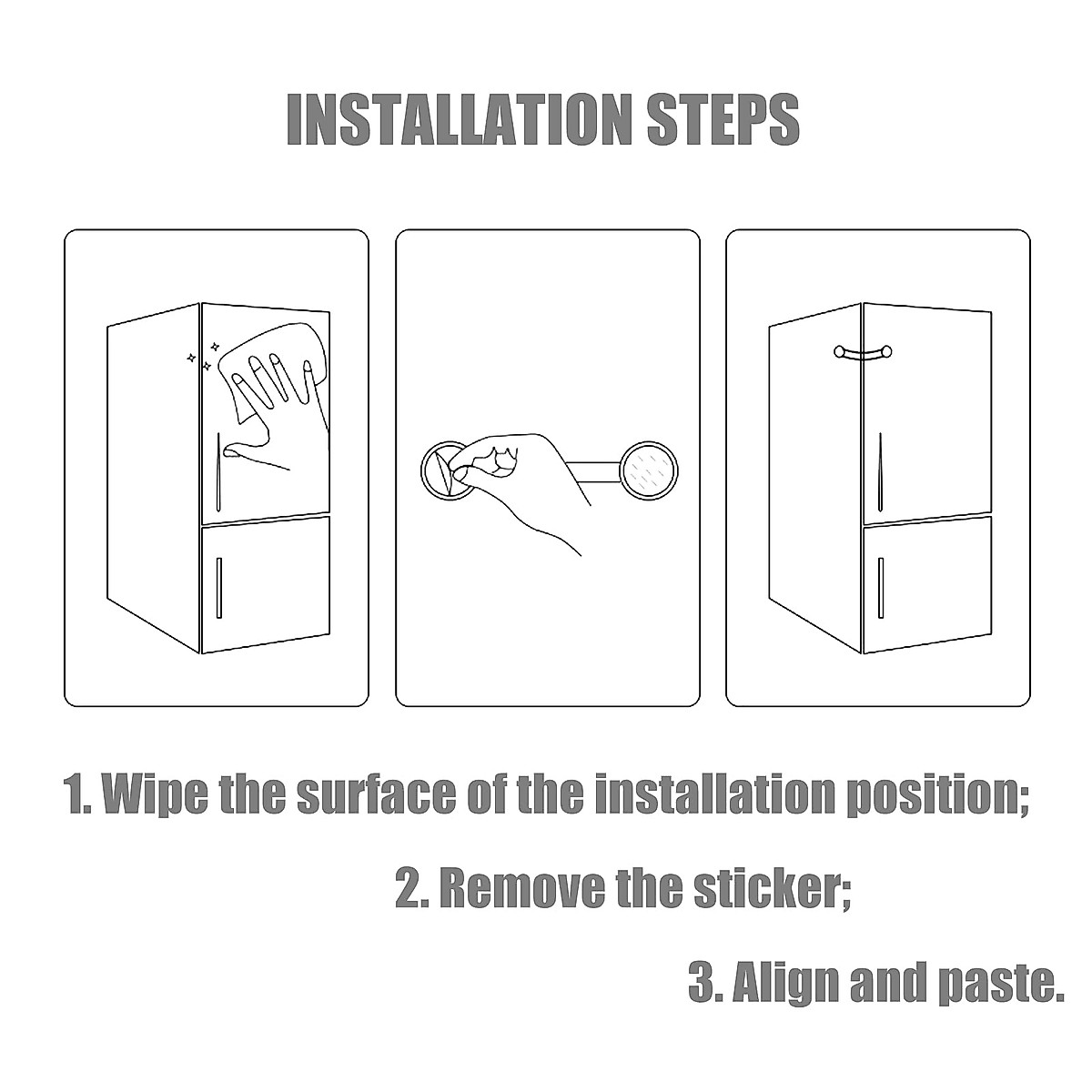 INSTALLATION STEPS

1. Wipe the surface of the installation position;

2. Remove the sticker;

3. Align and paste.