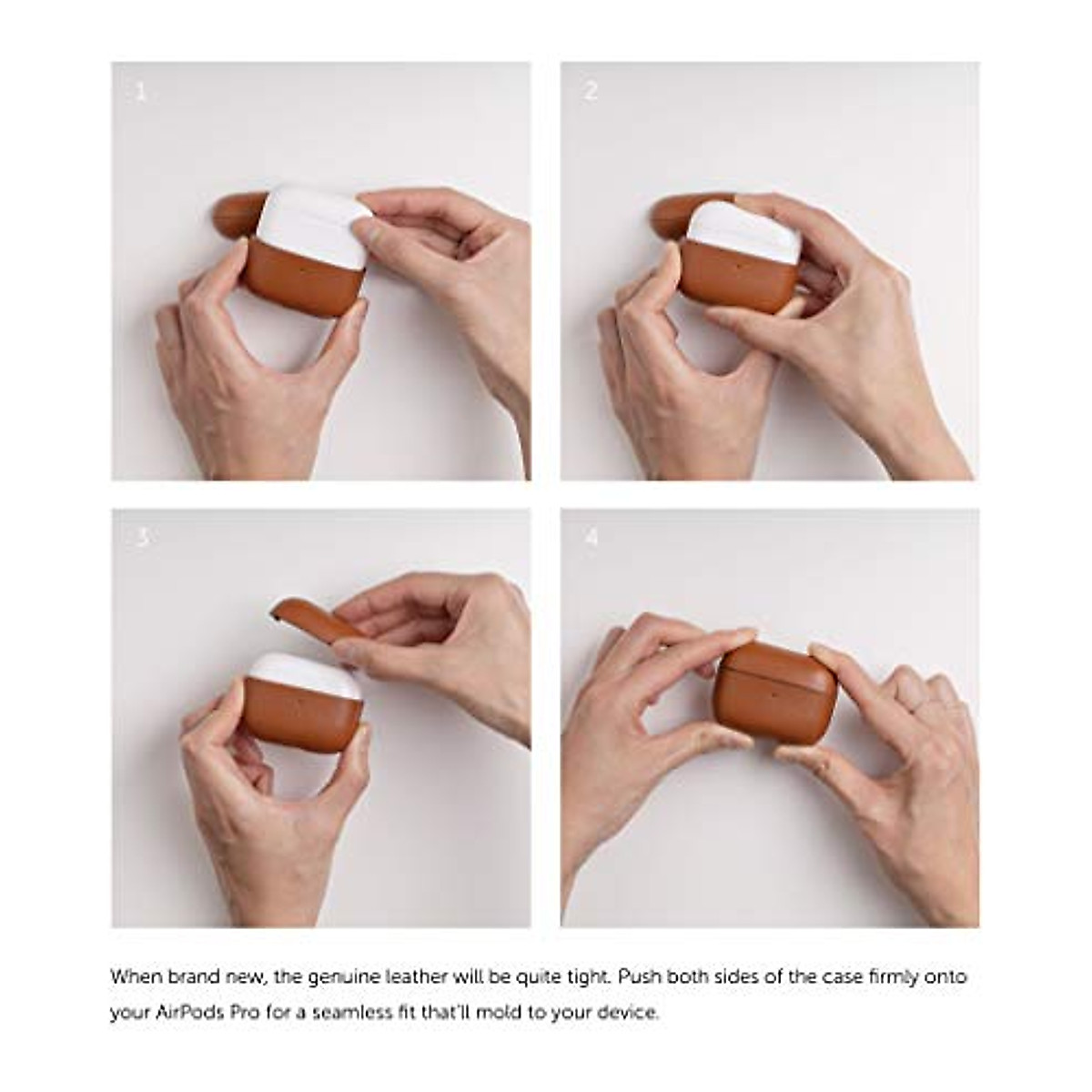 1

2

3

4

When brand new, the genuine leather will be quite tight. Push both sides of the case firmly onto your AirPods Pro for a seamless fit that'll mold to your device.