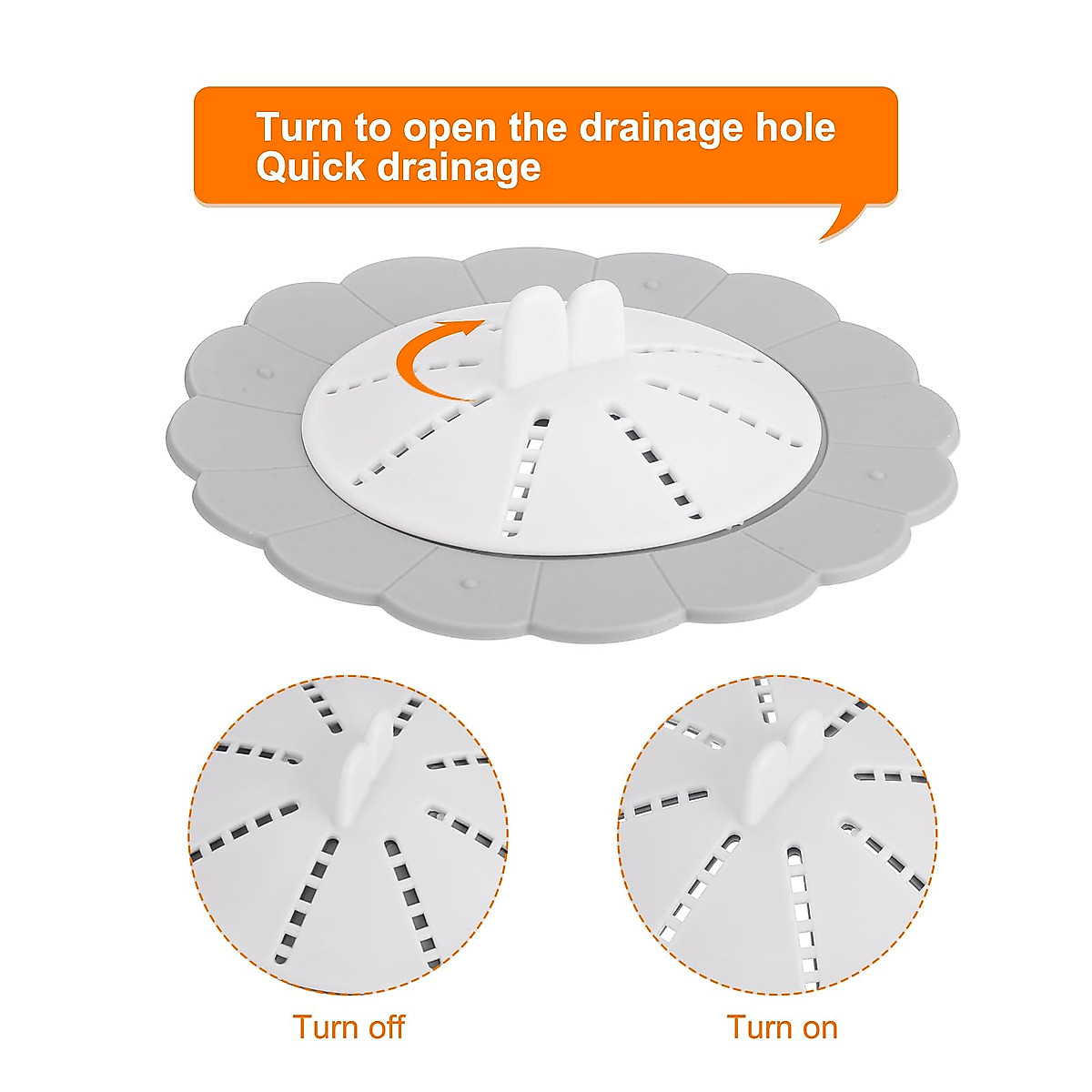 Turn to open the drainage hole
Quick drainage

Turn off

Turn on