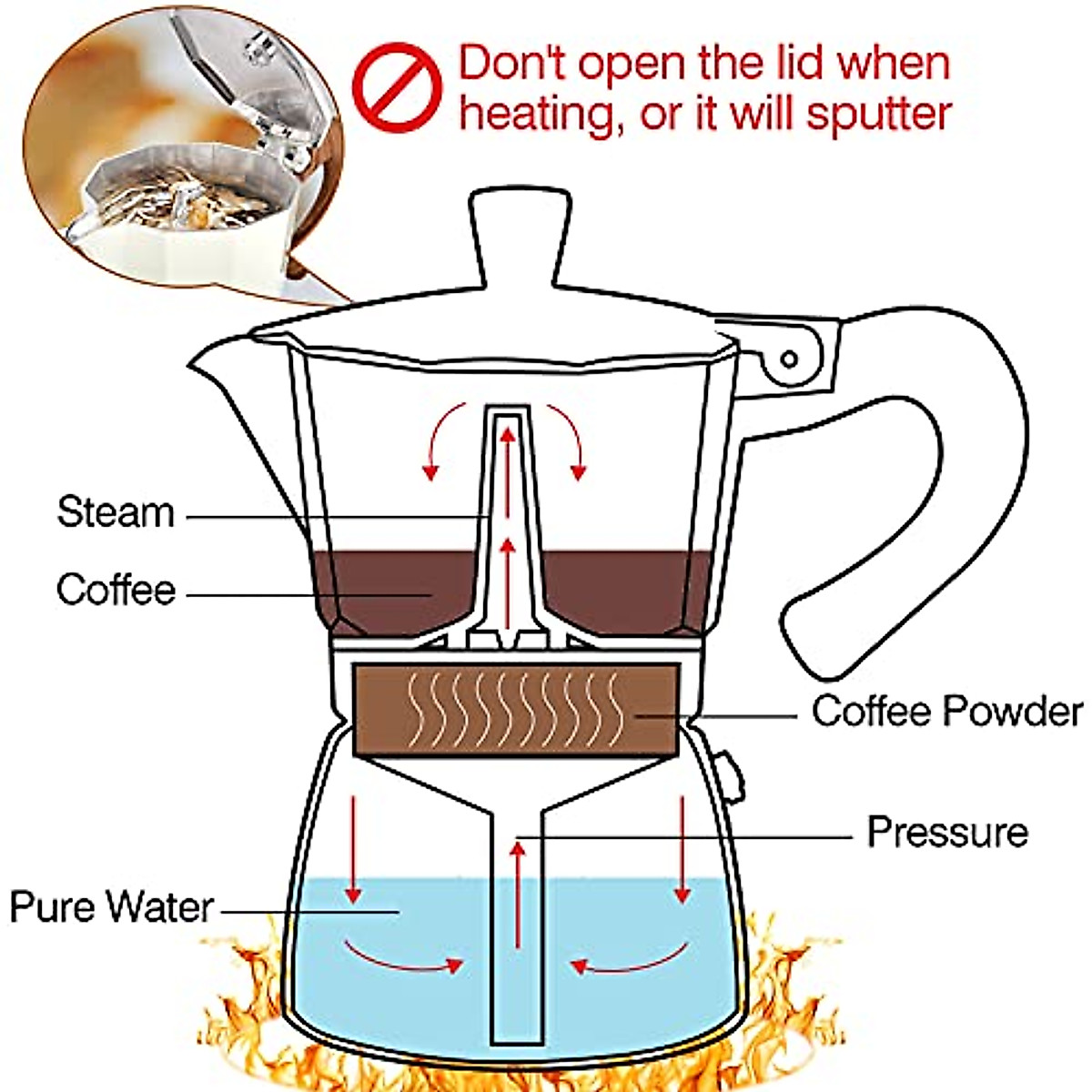 Don't open the lid when heating, or it will sputter

Steam

Coffee

Coffee Powder

Pressure

Pure Water