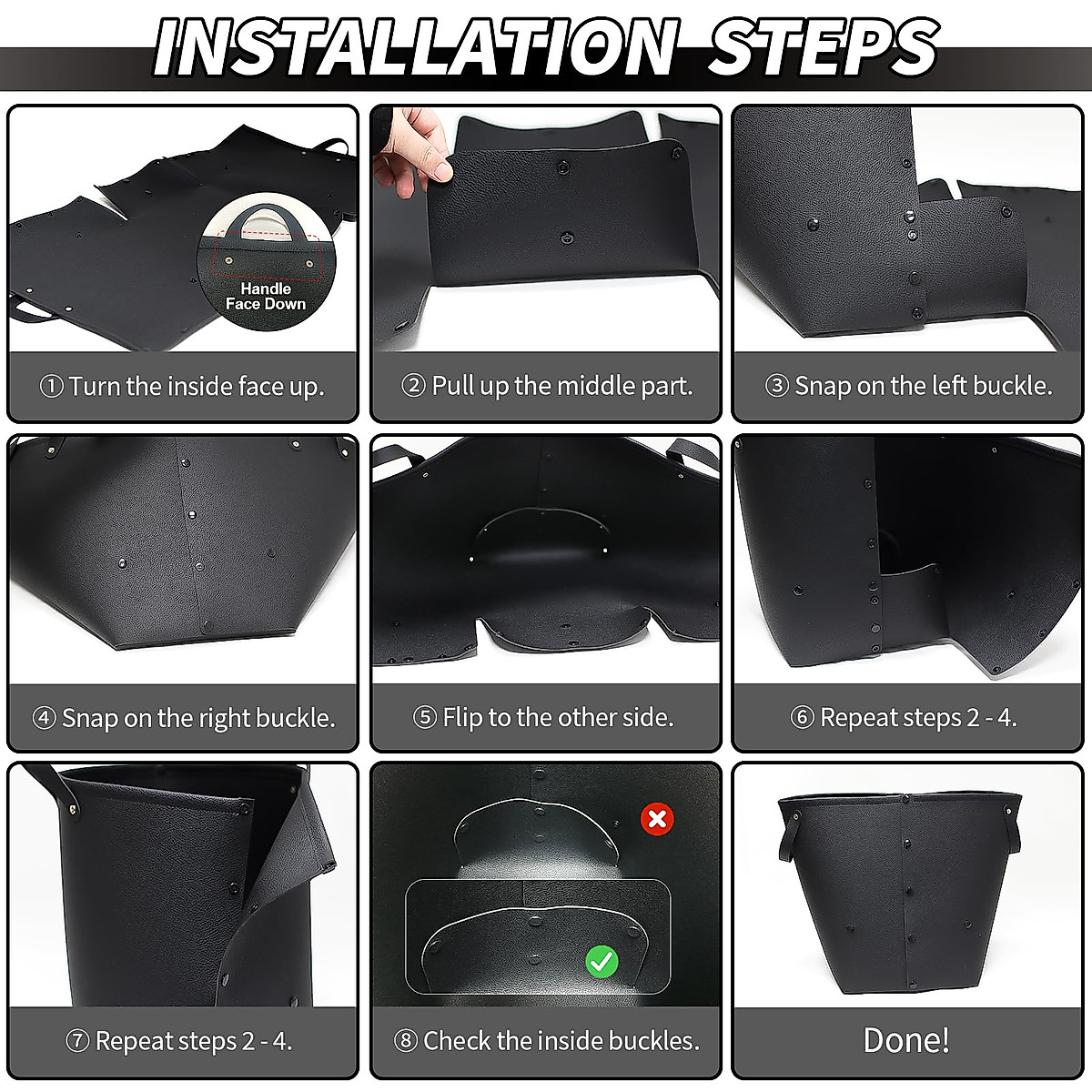 INSTALLATION STEPS

Handle Face Down

① Turn the inside face up.

② Pull up the middle part.

③ Snap on the left buckle.

④ Snap on the right buckle.

⑤ Flip to the other side.

⑥ Repeat steps 2 - 4.

⑦ Repeat steps 2 - 4.

⑧ Check the inside buckles.

Done!