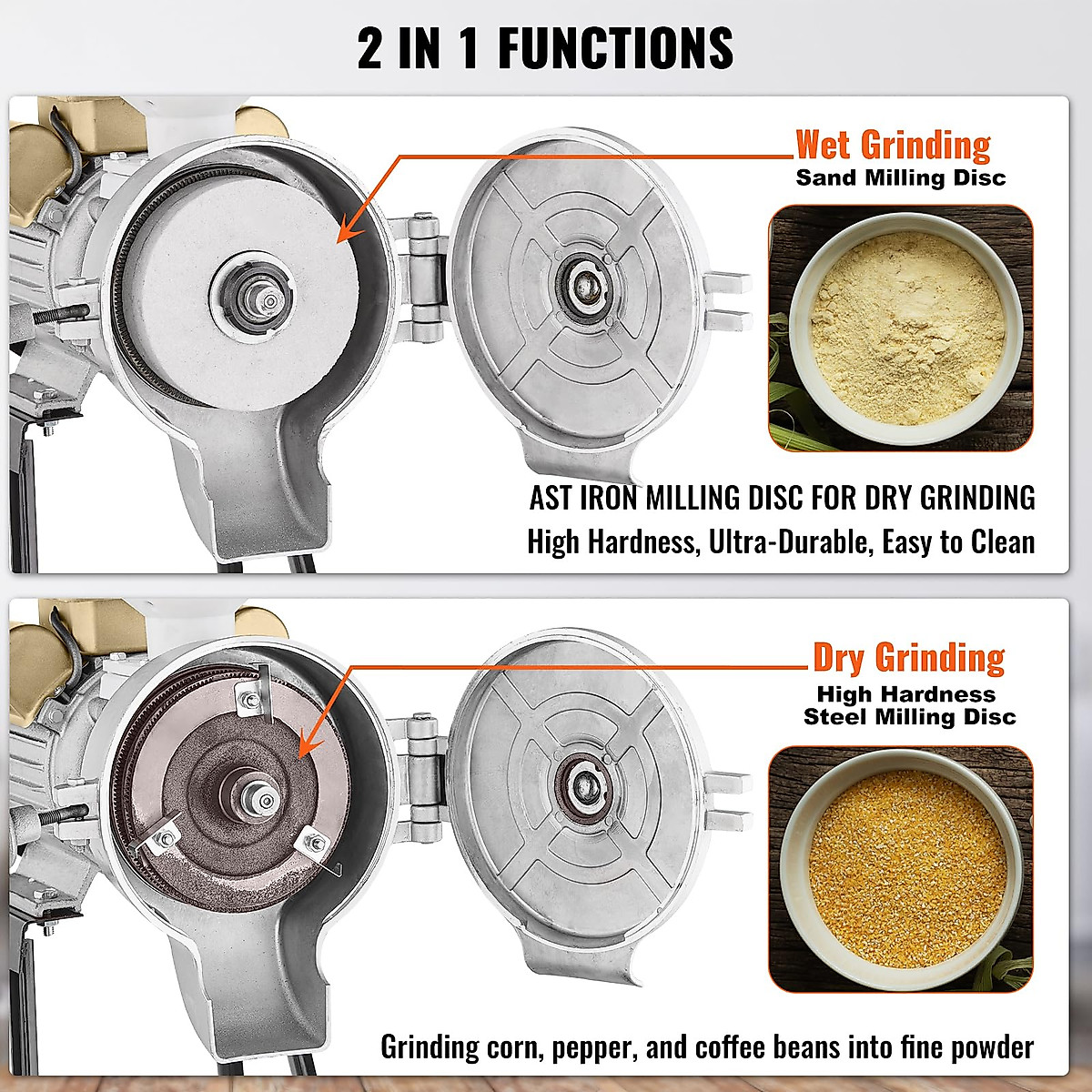 2 IN 1 FUNCTIONS

Wet Grinding
Sand Milling Disc

AST IRON MILLING DISC FOR DRY GRINDING
High Hardness, Ultra-Durable, Easy to Clean

Dry Grinding
High Hardness
Steel Milling Disc

Grinding corn, pepper, and coffee beans into fine powder