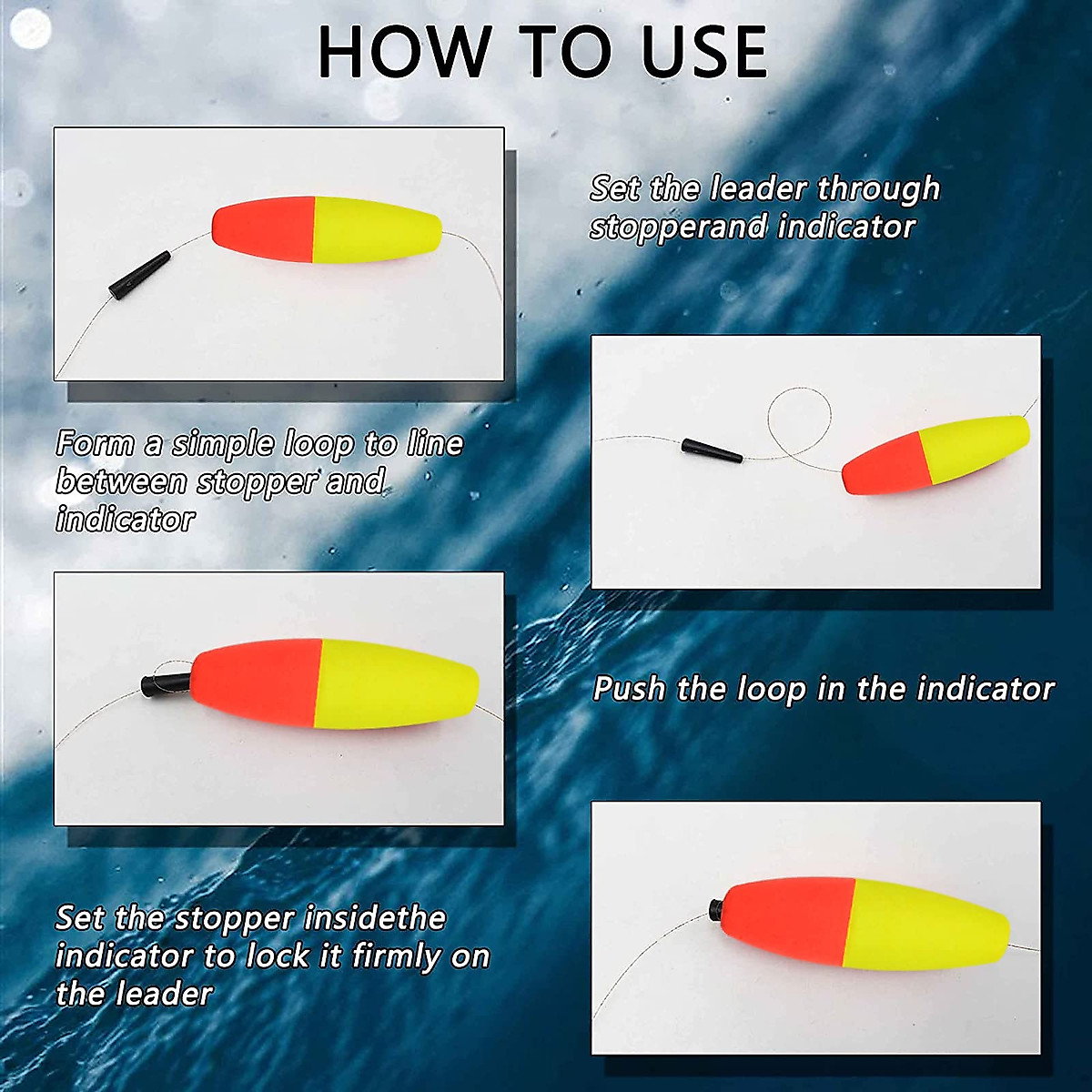 HOW TO USE

Set the leader through stopperand indicator

Form a simple loop to line between stopper and indicator

Push the loop in the indicator

Set the stopper insidethe indicator to lock it firmly on the leader