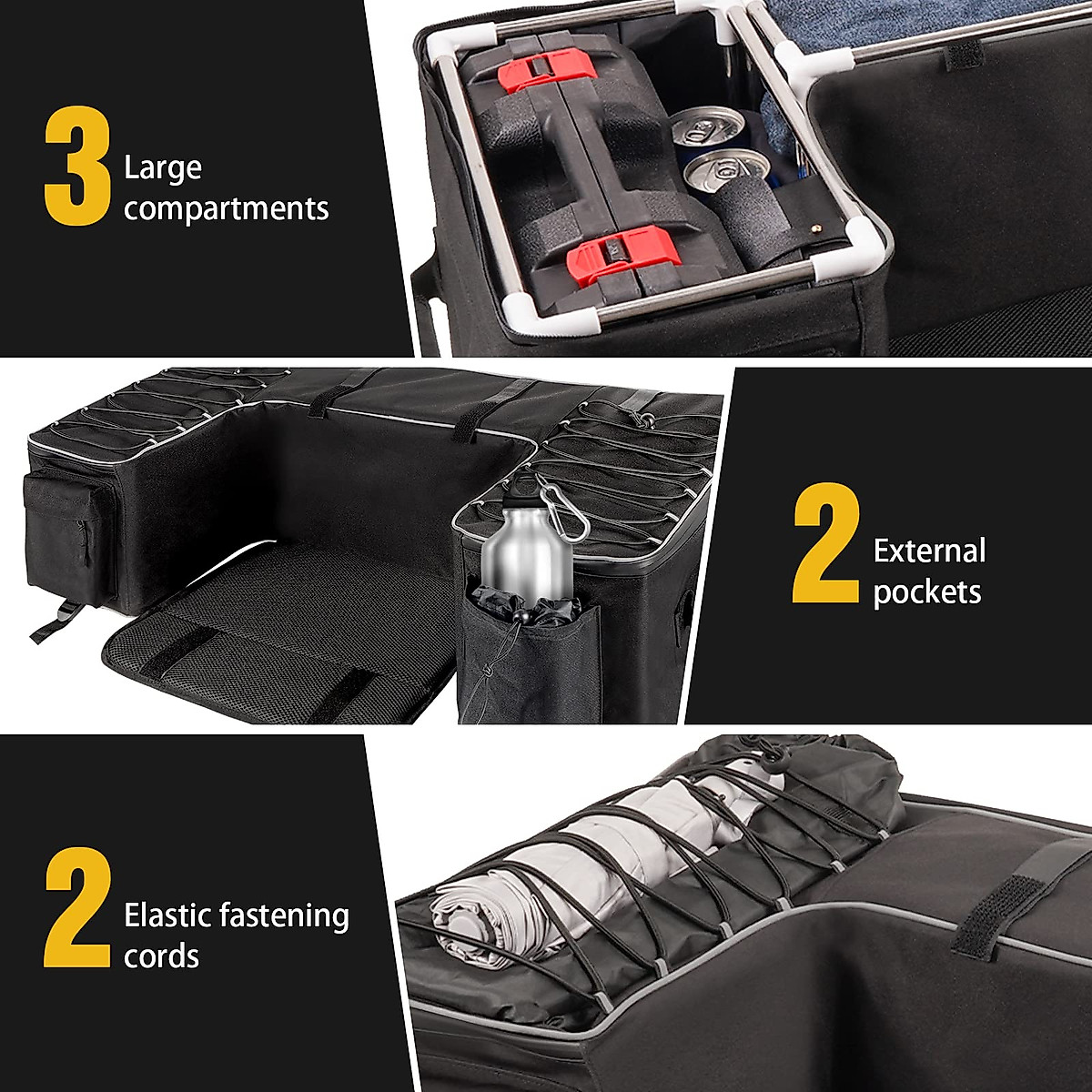 3 Large compartments

2 External pockets

2 Elastic fastening cords