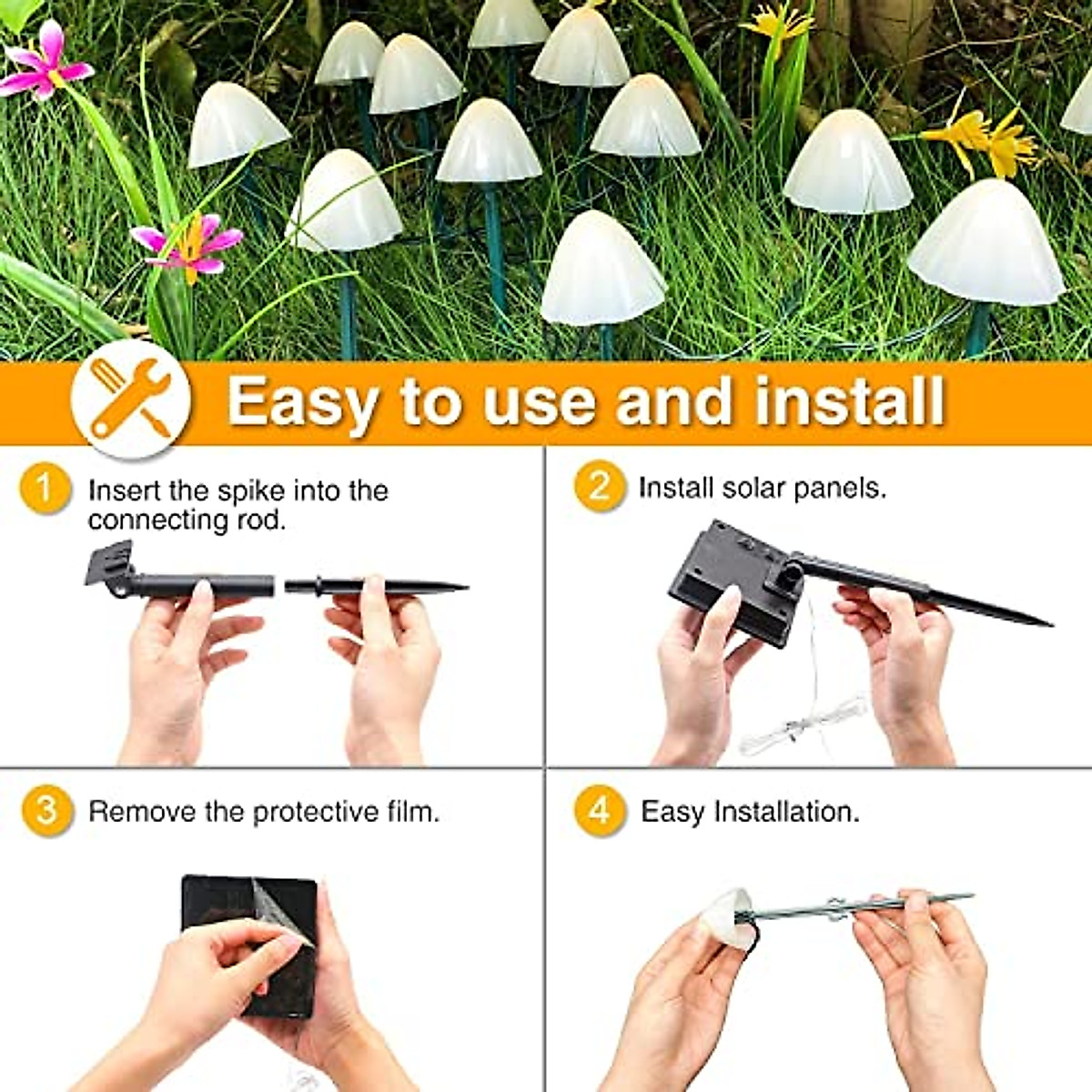 Easy to use and install

1 Insert the spike into the connecting rod.

2 Install solar panels.

3 Remove the protective film.

4 Easy Installation.