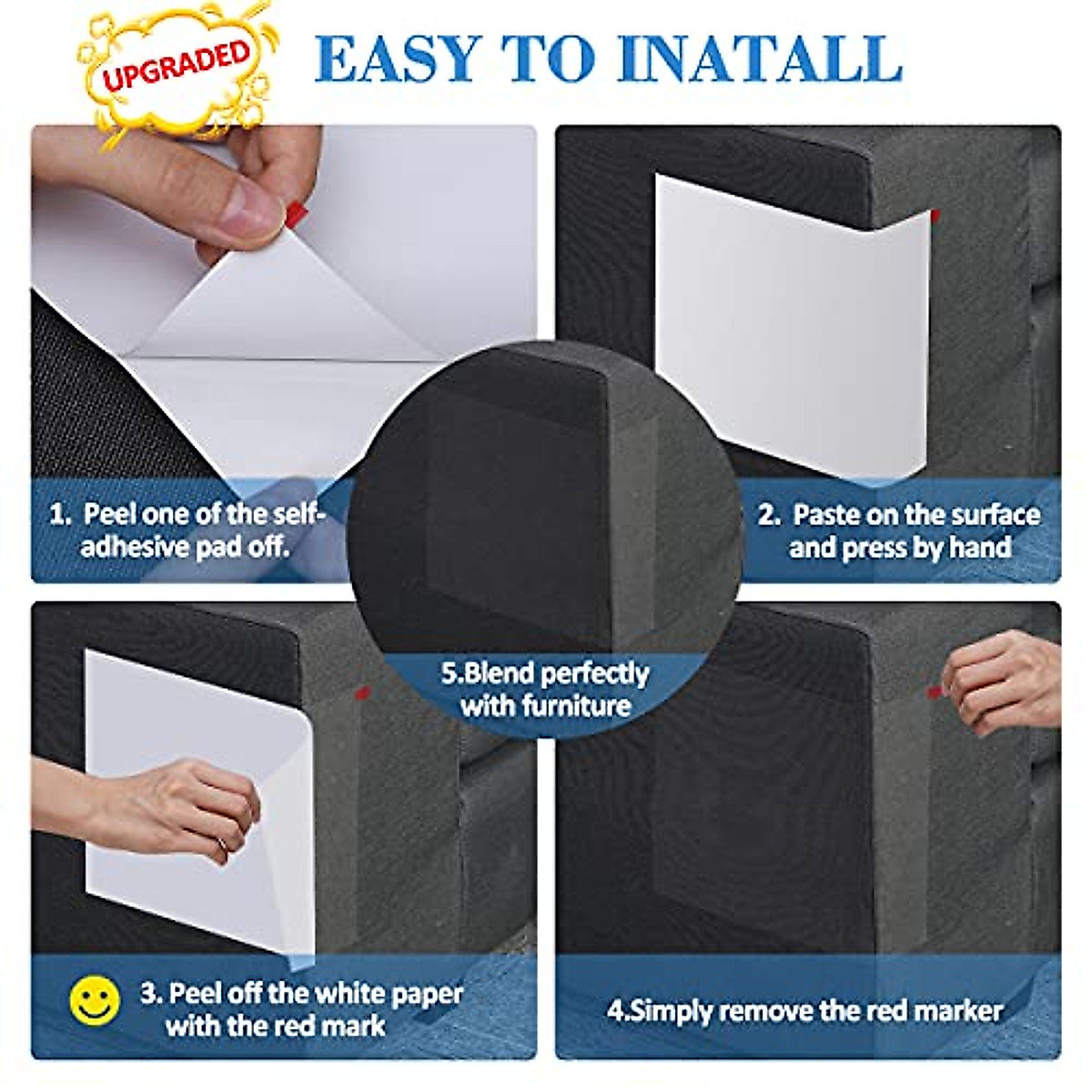 UPGRADED

EASY TO INATALL

1. Peel one of the self-adhesive pad off.

2. Paste on the surface and press by hand

5.Blend perfectly with furniture

3. Peel off the white paper with the red mark

4.Simply remove the red marker