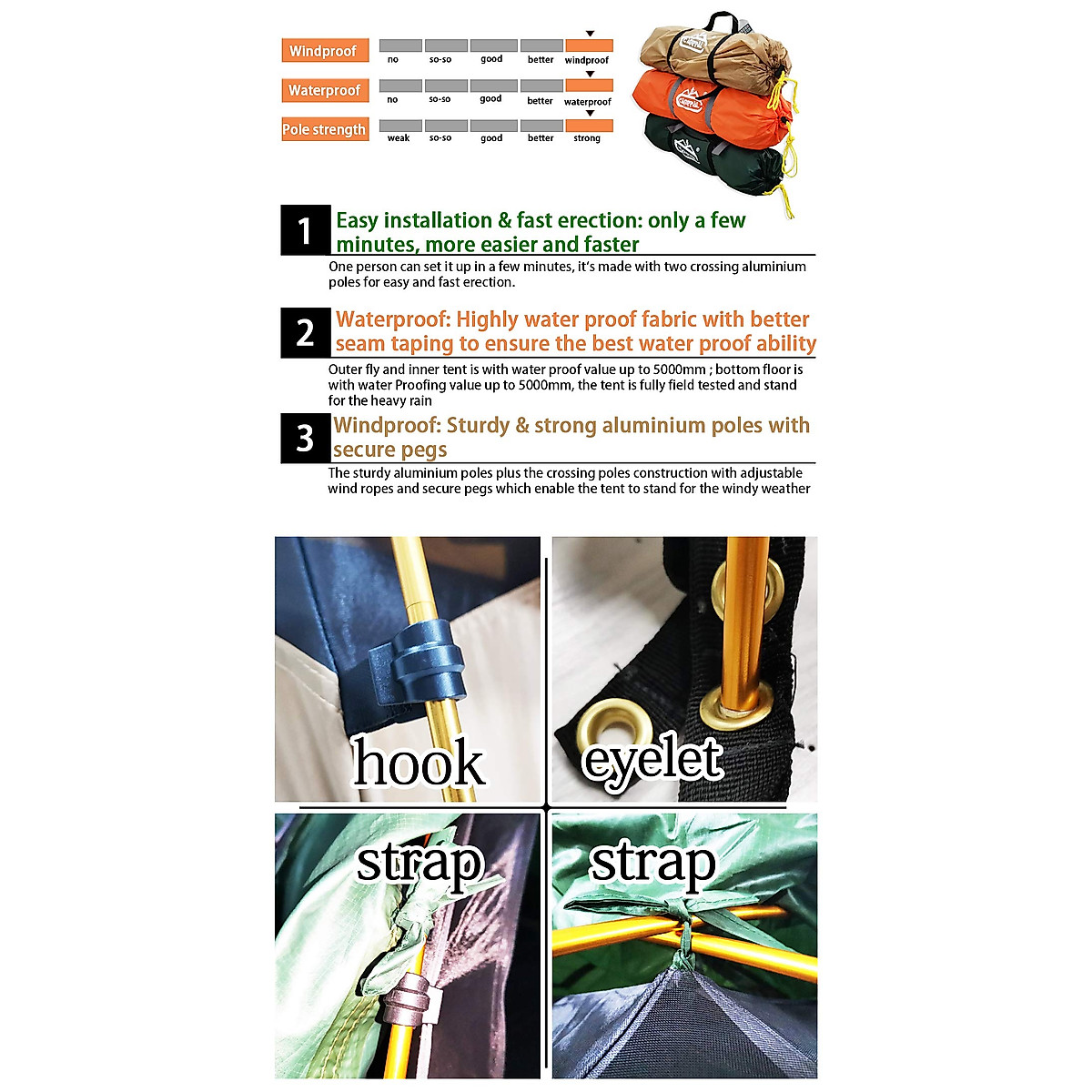 Windproof
no so-so good better windproof

Waterproof
no so-so good better waterproof

Pole strength
weak so-so good better strong

1 Easy installation & fast erection: only a few minutes, more easier and faster

One person can set it up in a few minutes, it's made with two crossing aluminium poles for easy and fast erection.

2 Waterproof: Highly water proof fabric with better seam taping to ensure the best water proof ability

Outer fly and inner tent is with water proof value up to 5000mm ; bottom floor is with water Proofing value up to 5000mm, the tent is fully field tested and stand for the heavy rain

3 Windproof: Sturdy & strong aluminium poles with secure pegs

The sturdy aluminium poles plus the crossing poles construction with adjustable wind ropes and secure pegs which enable the tent to stand for the windy weather

hook

eyelet

strap

strap