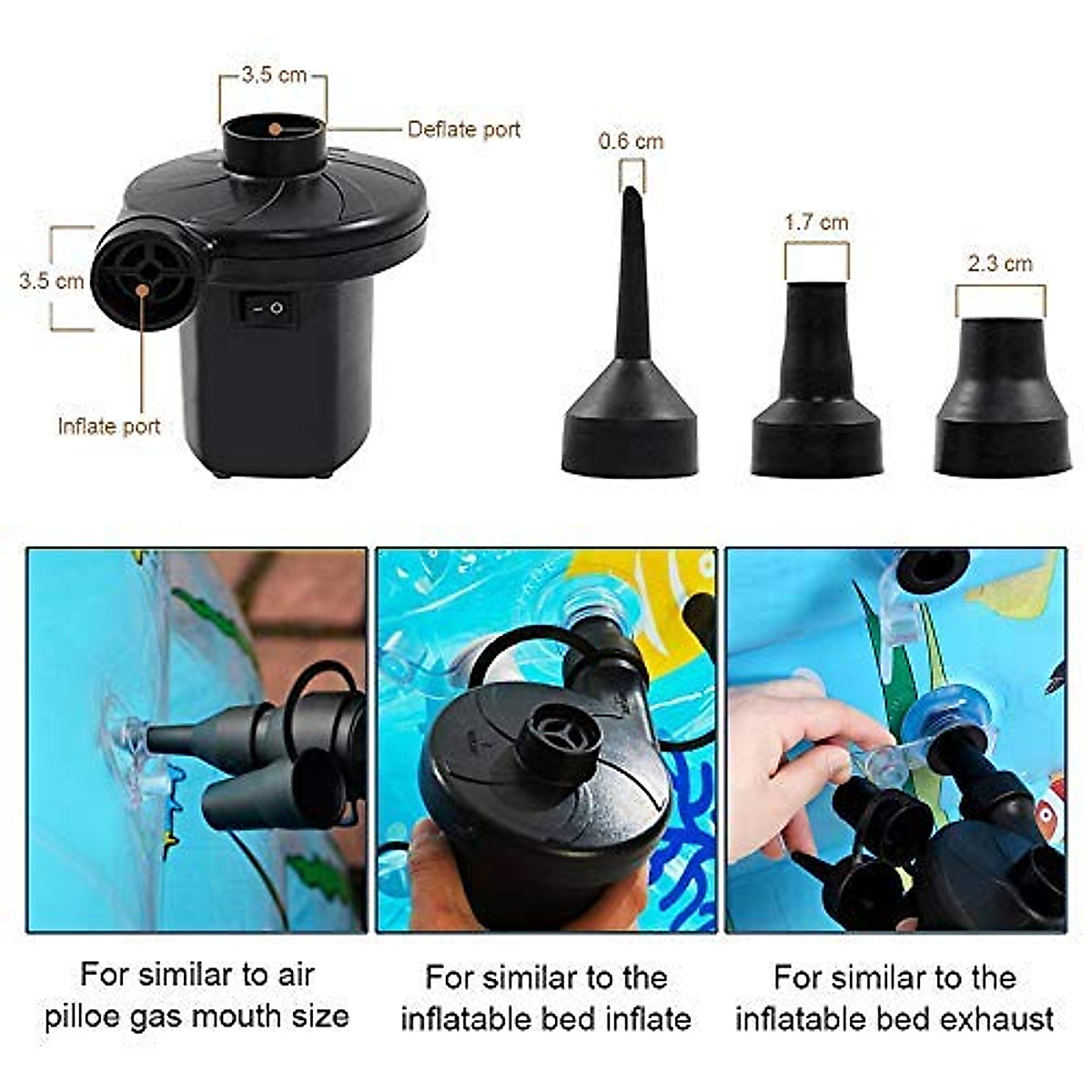 3.5 cm

Deflate port

3.5 cm

Inflate port

0.6 cm

1.7 cm

2.3 cm

For similar to air pilloe gas mouth size

For similar to the inflatable bed inflate

For similar to the inflatable bed exhaust